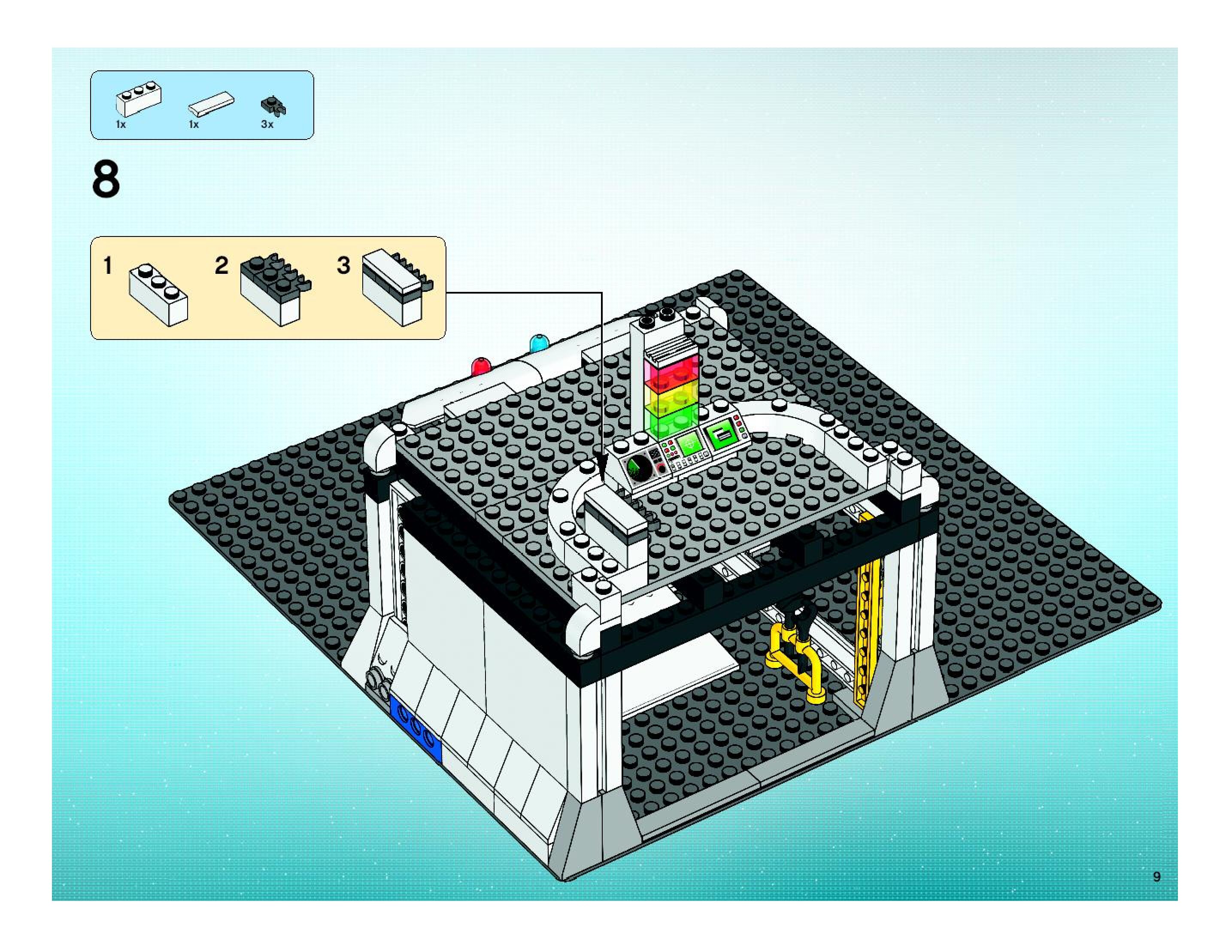 1x 1x 3x

8

1 2 3

9