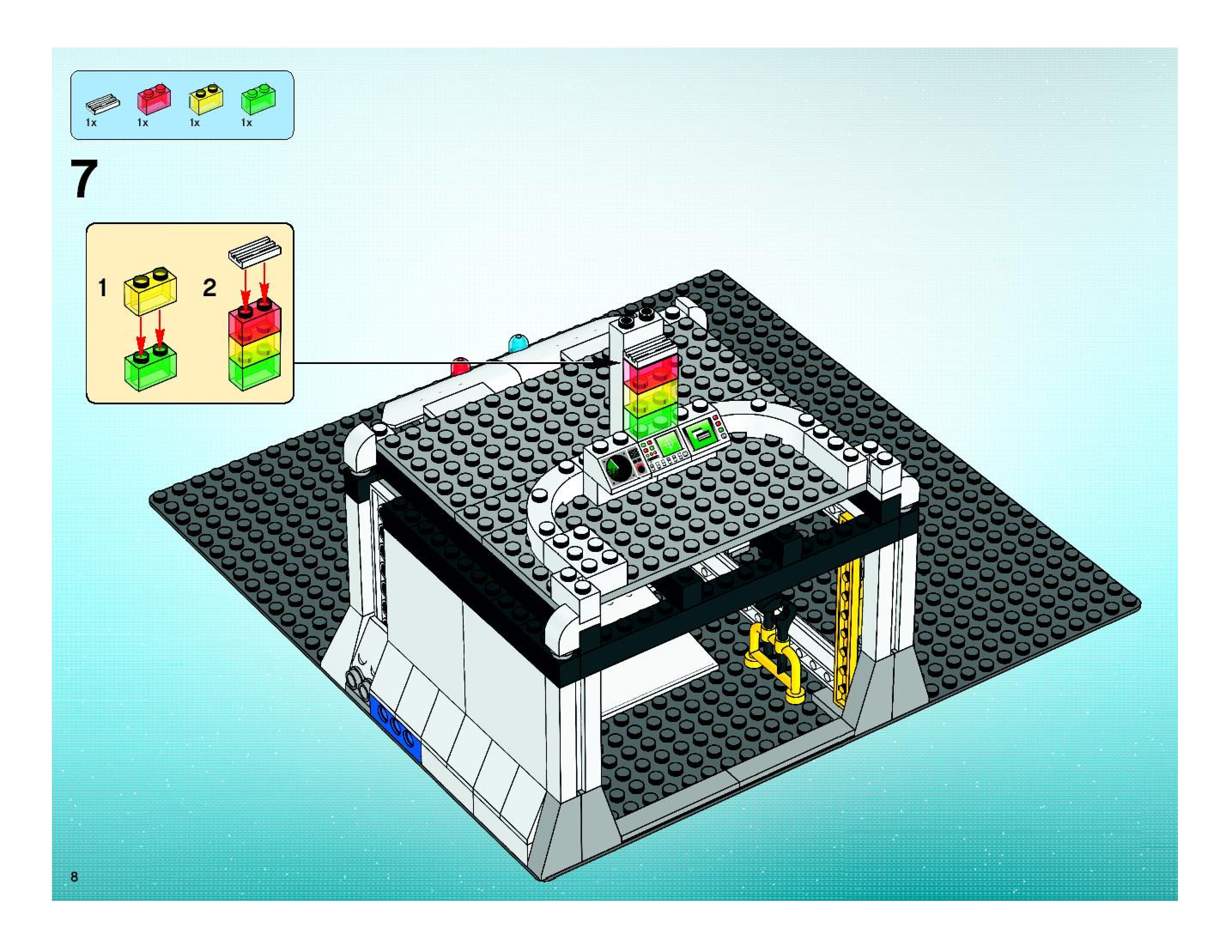 1x 1x 1x 1x

7

1

2

8