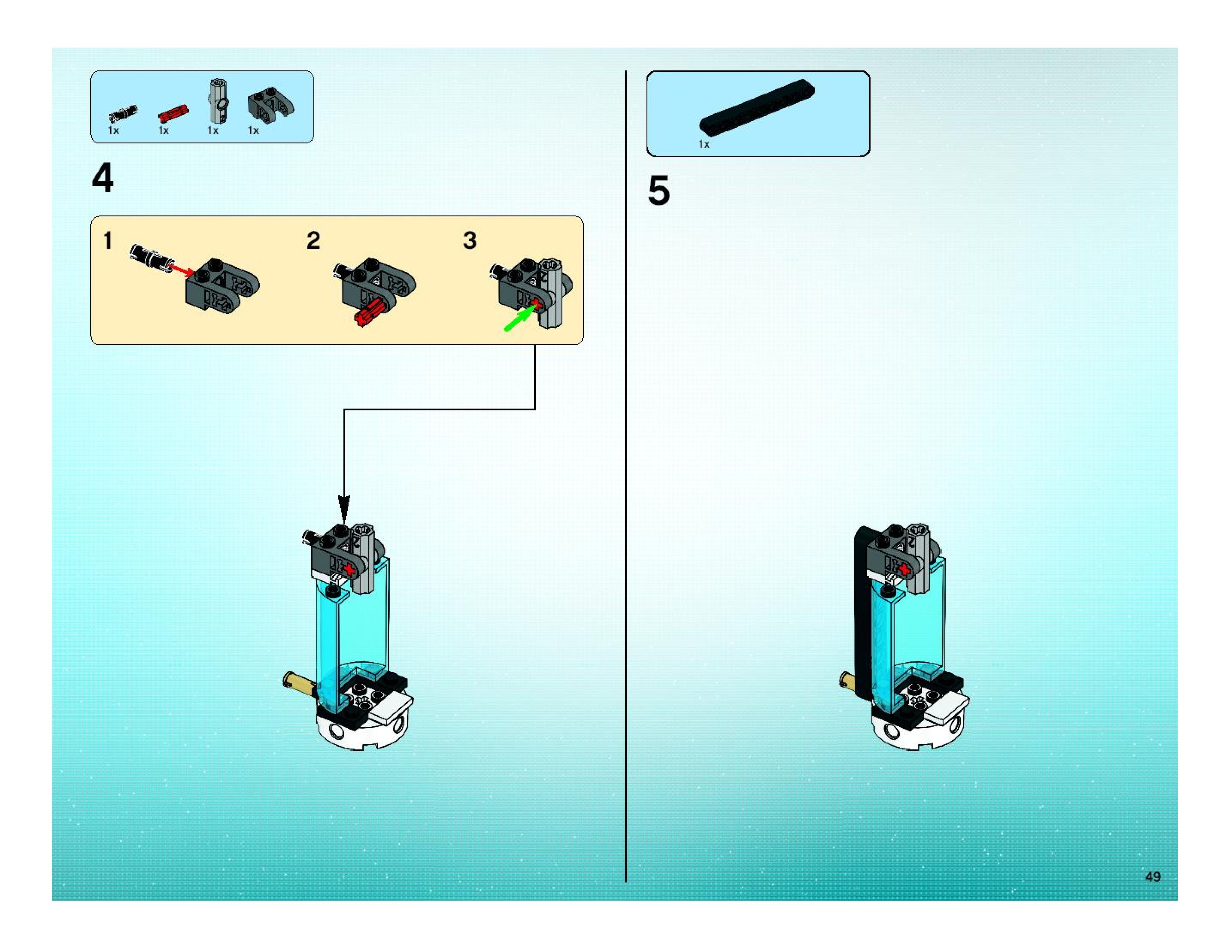 1x 1x 1x 1x

4

1

2

3

1x

5

49