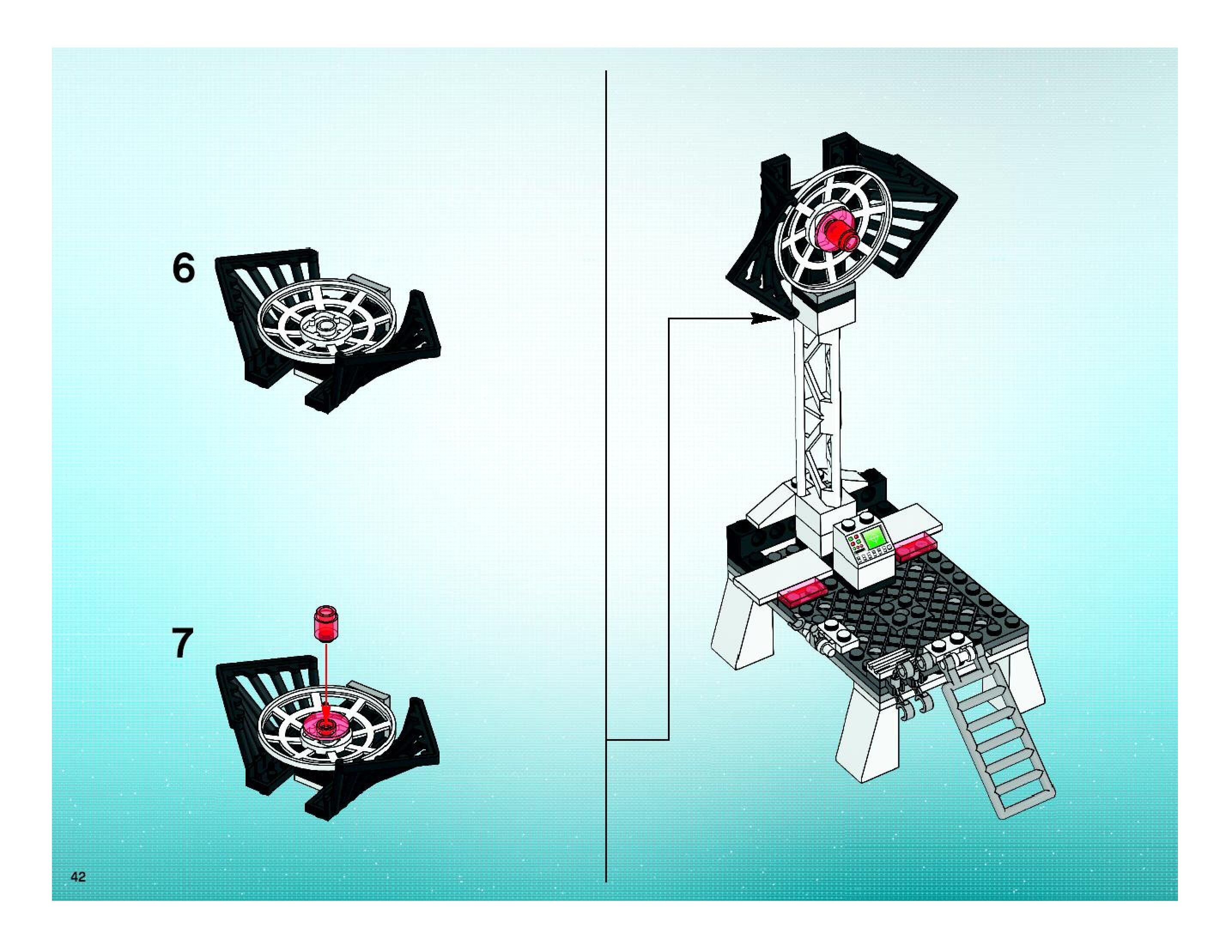 6

7

42