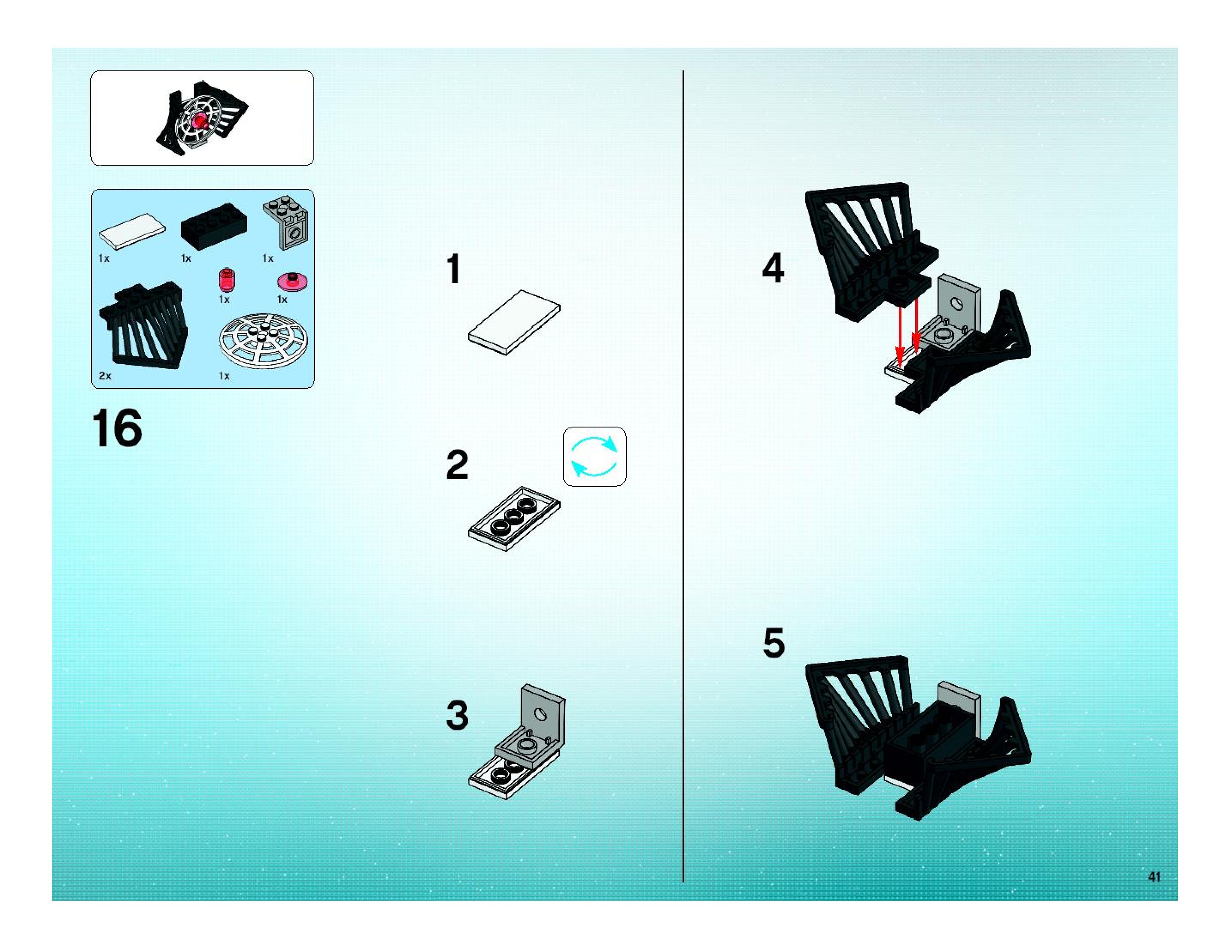 1x
1x
1x
1x
1x
2x
1x

16

1

2

3

4

5

41