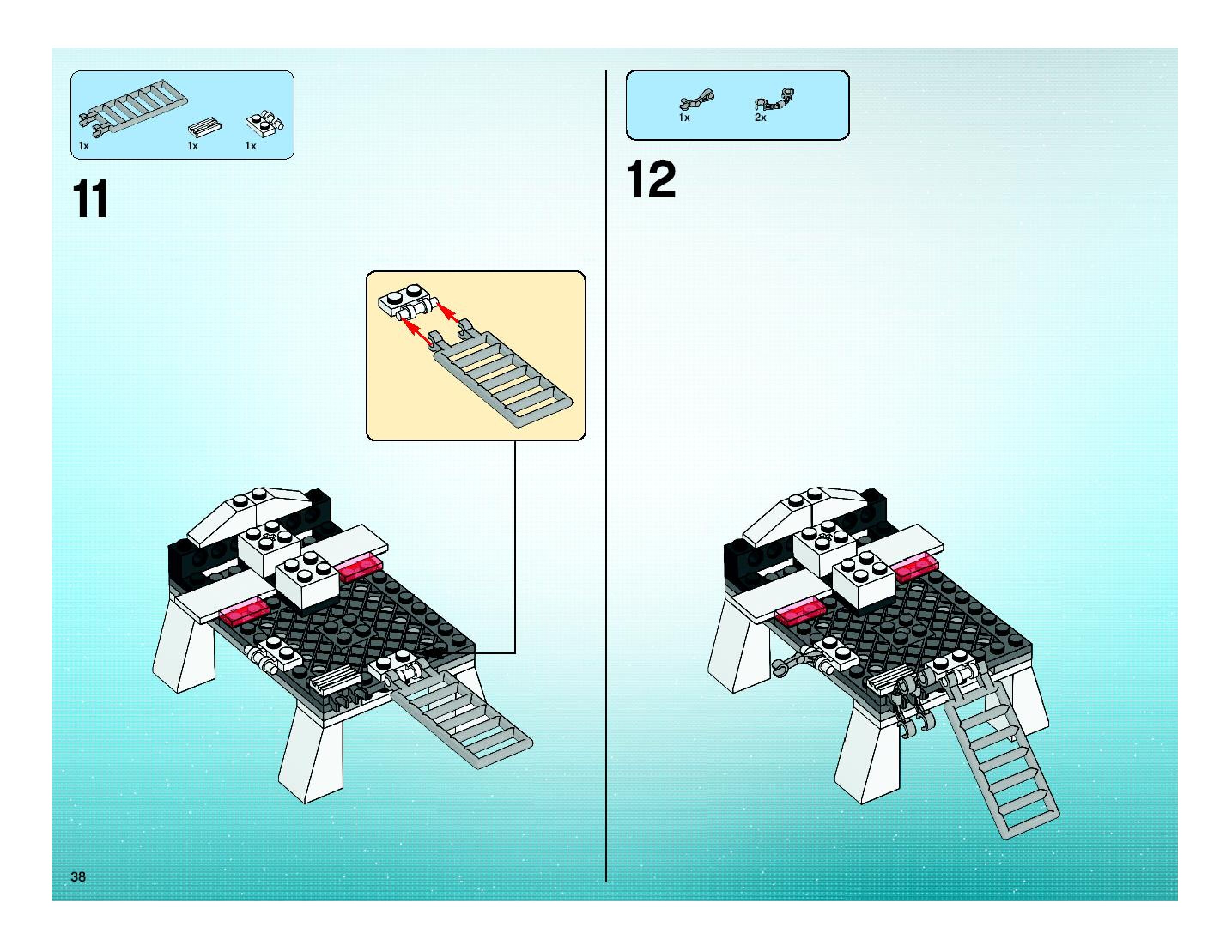 1x 1x 1x

11

1x 2x

12

38