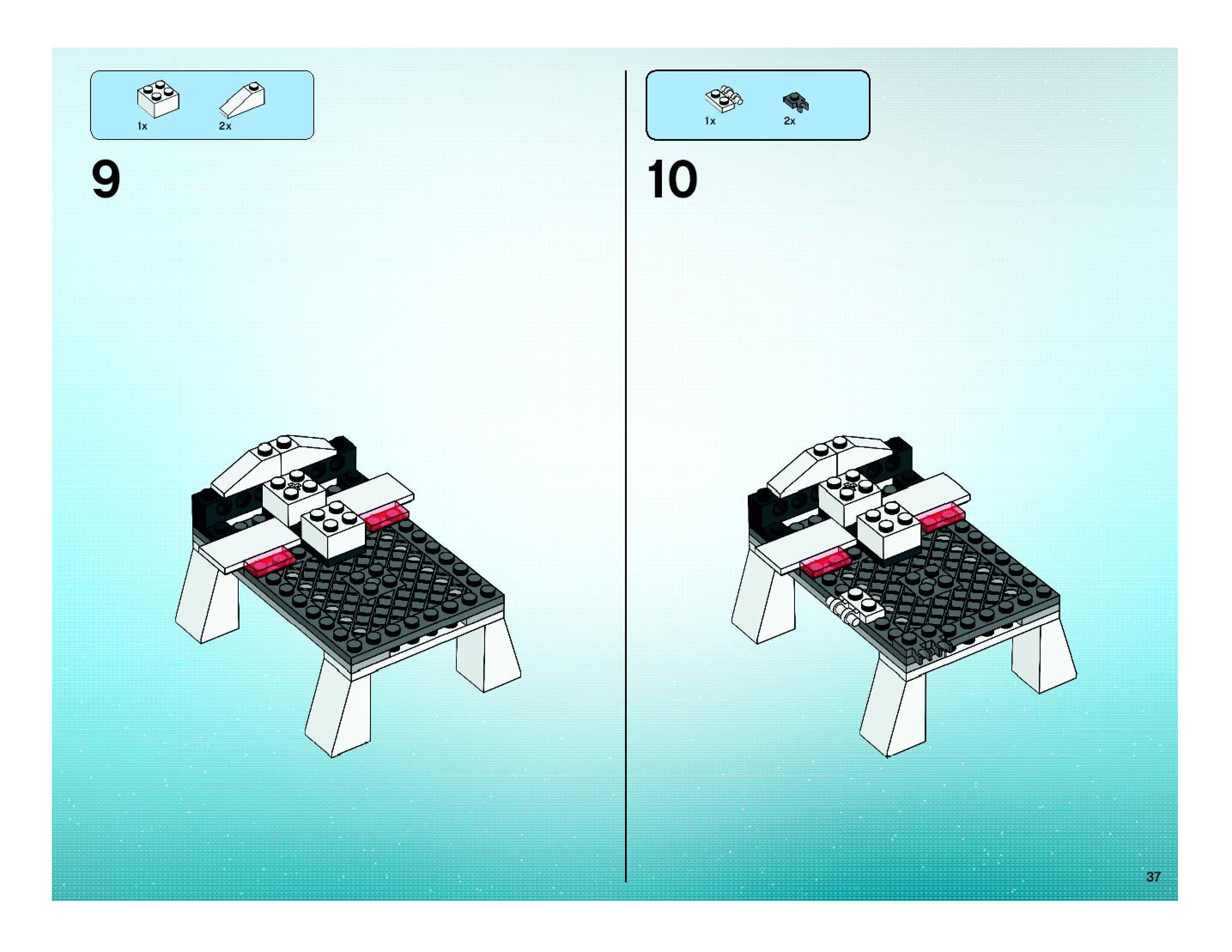 1x
2x

9

1x
2x

10

37