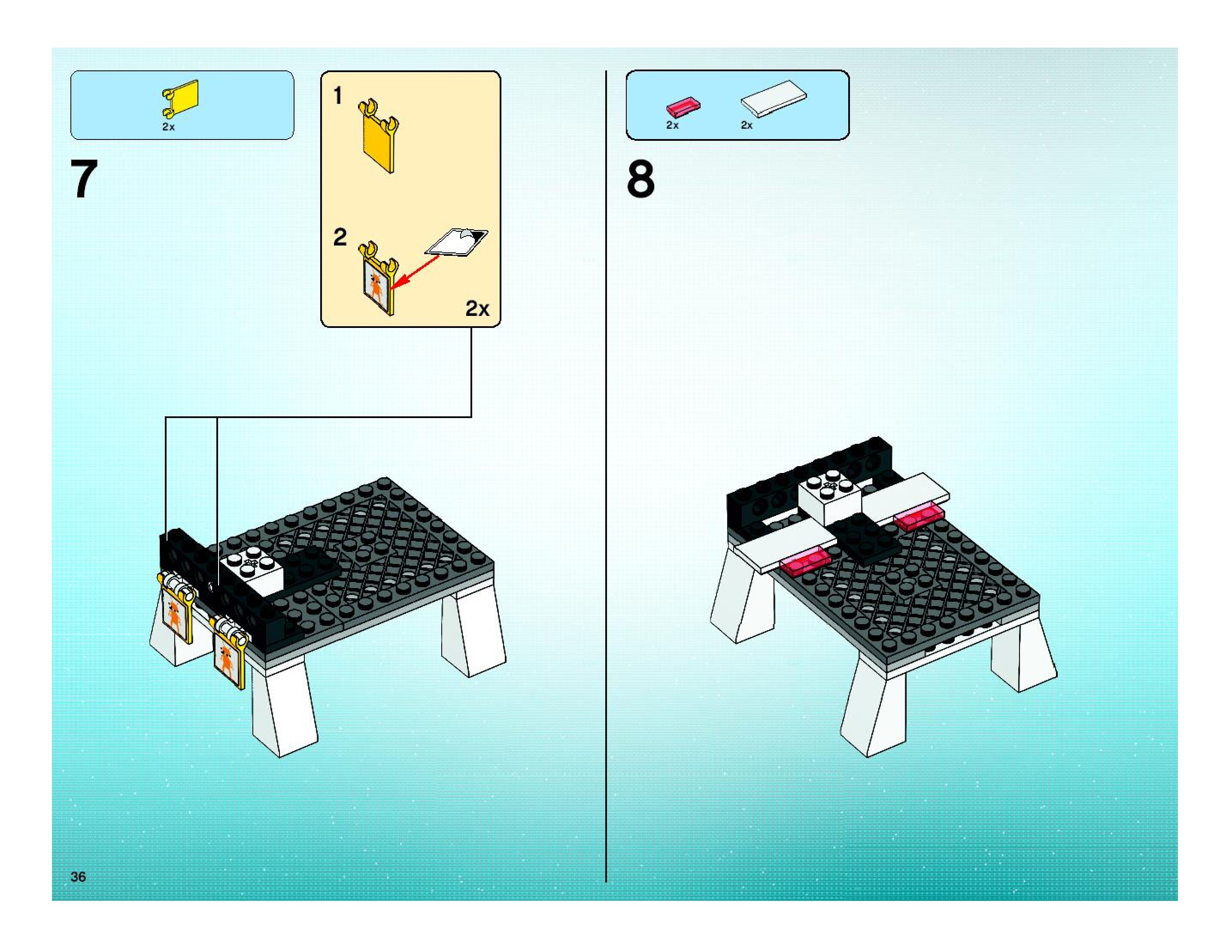 2x

7

1

2

2x

2x

2x

8

36