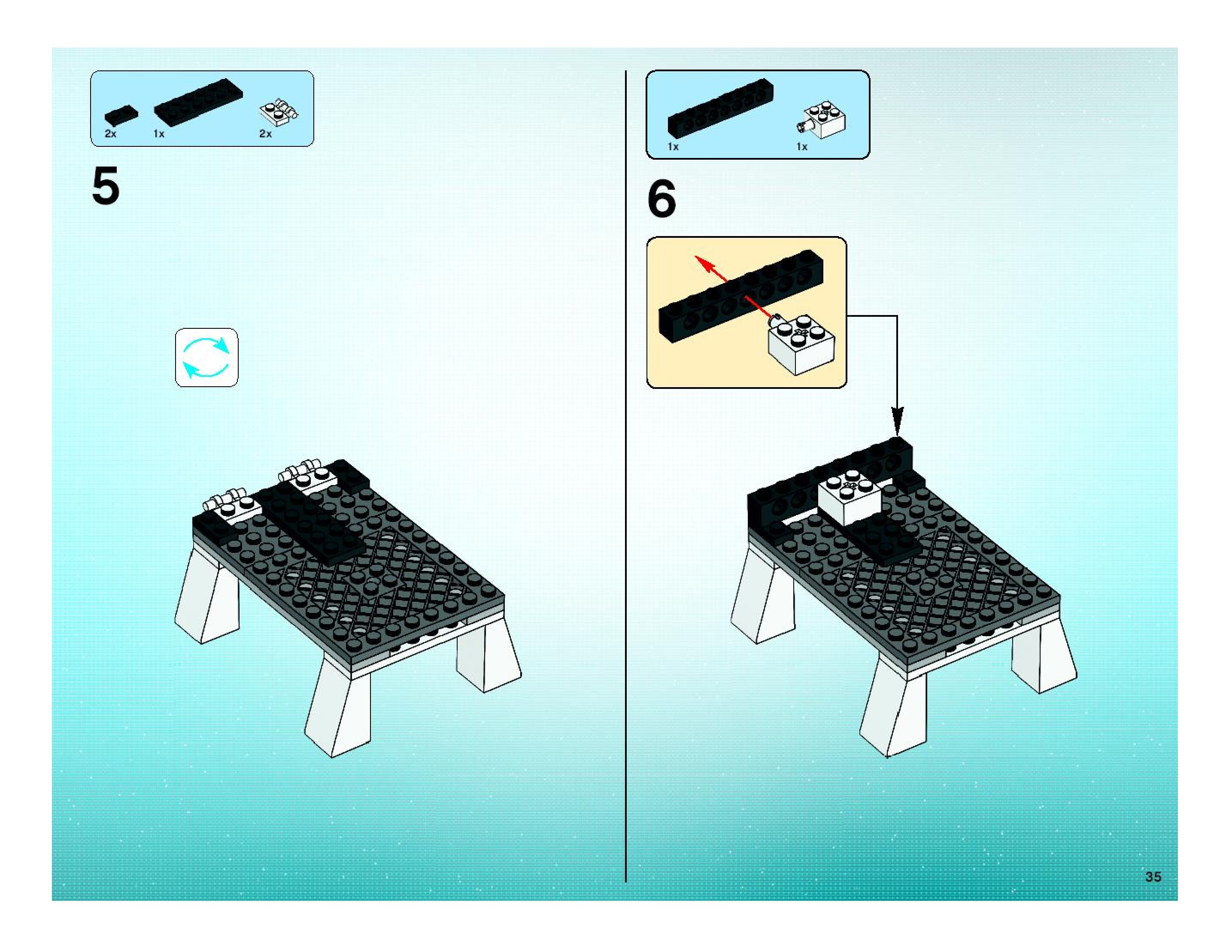 2x 1x 2x

5

1x 1x

6

35