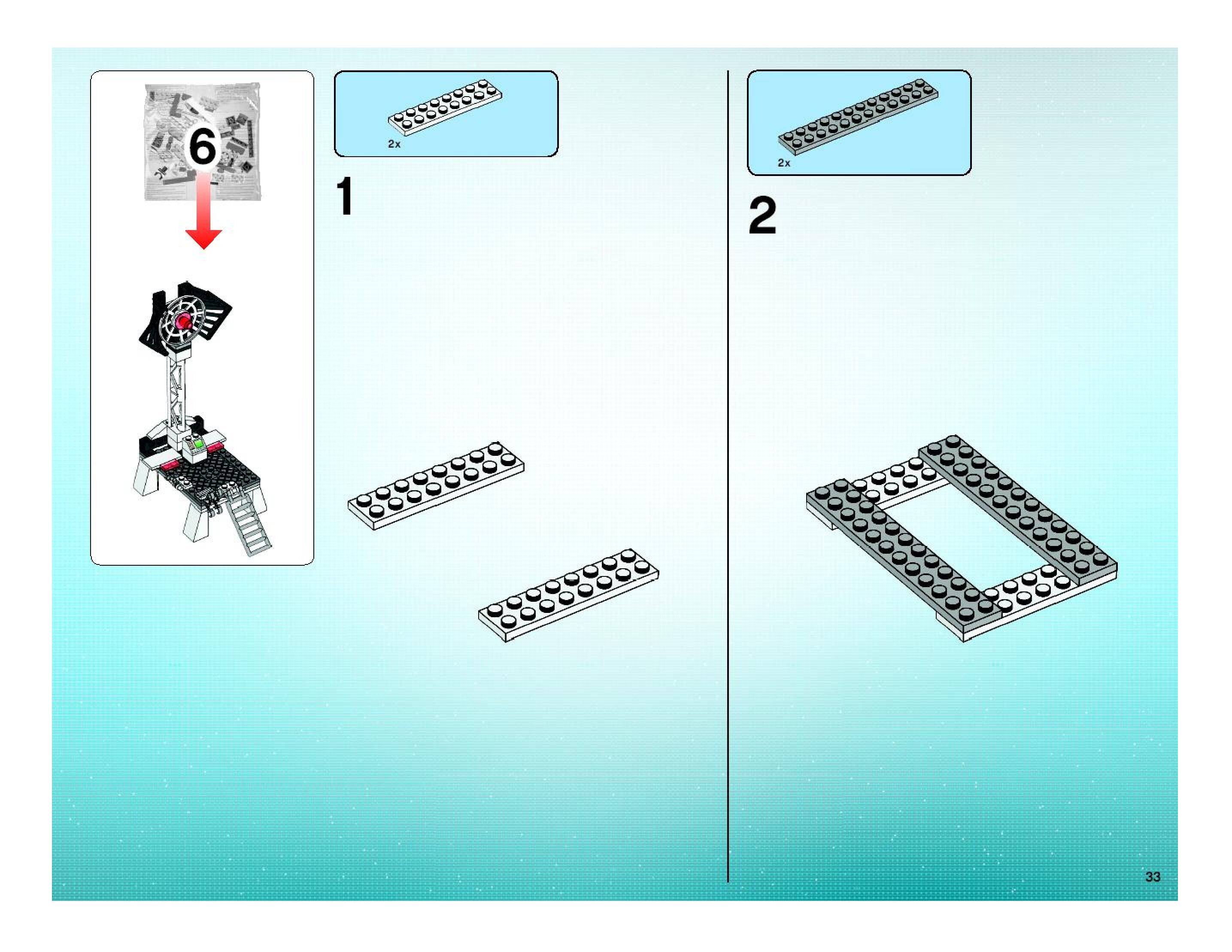 6

2x

1

2x

2

33