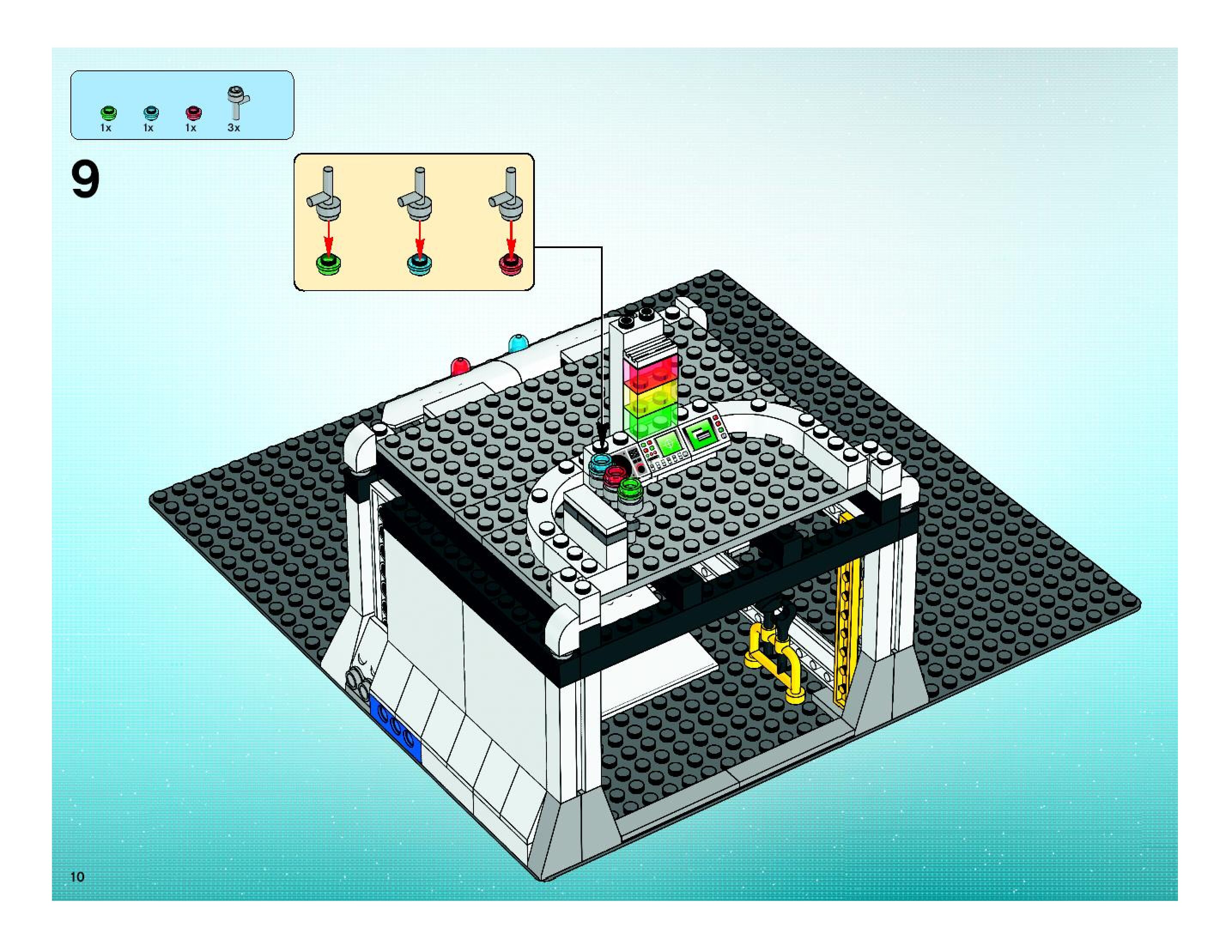 1x 1x 1x 3x

9

10