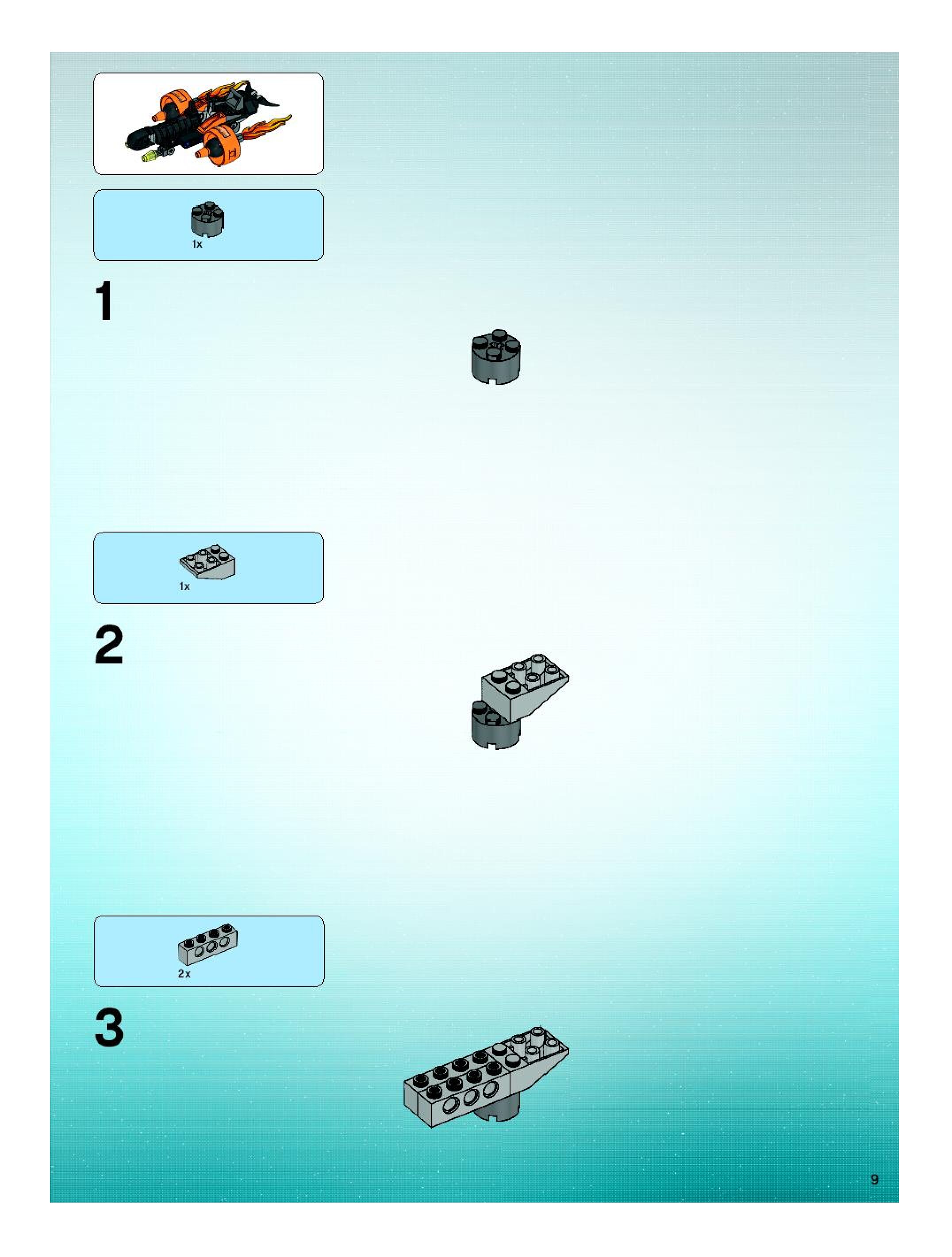 1x

1

1x

2

2x

3

9