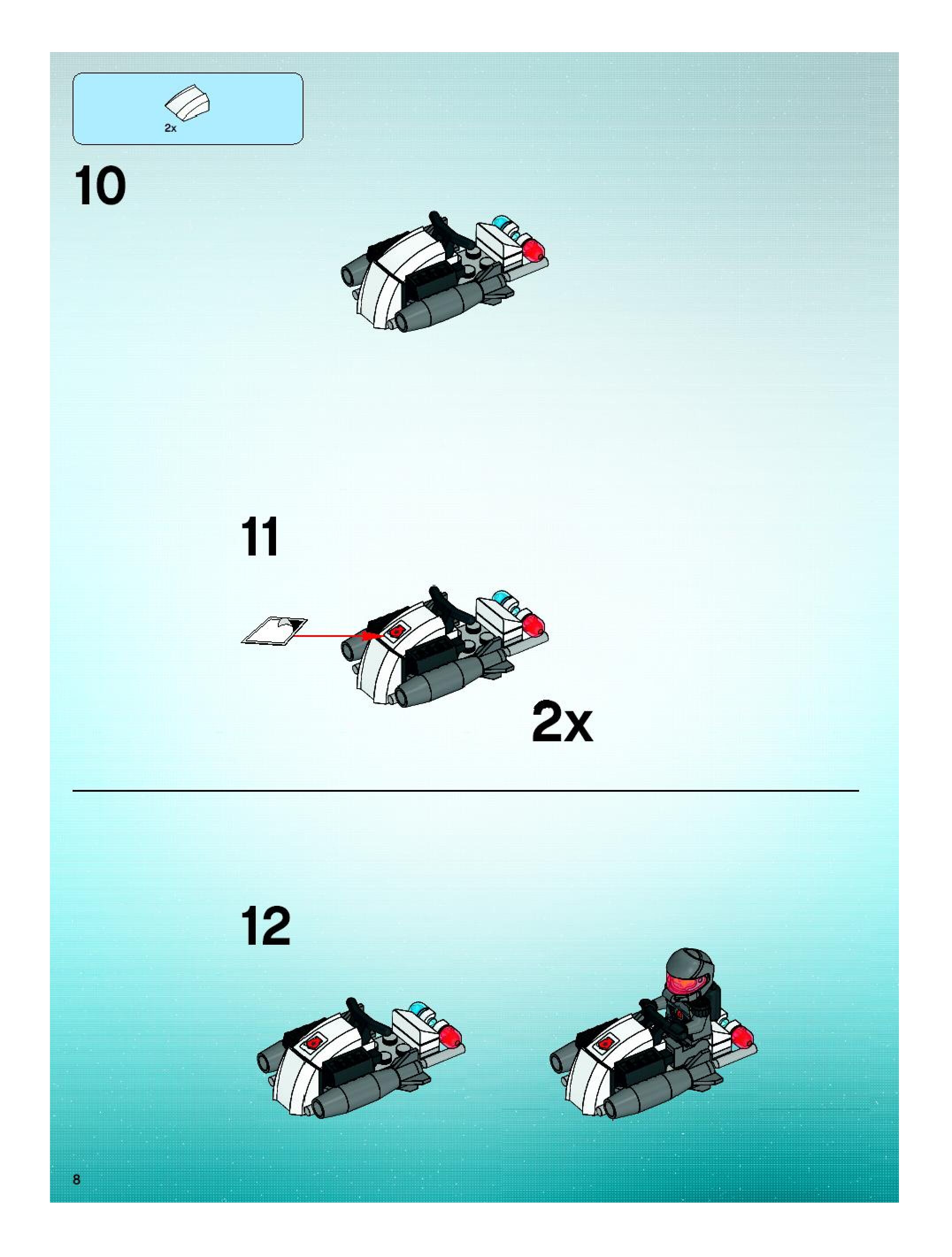 2x

10

11

2x

12

8