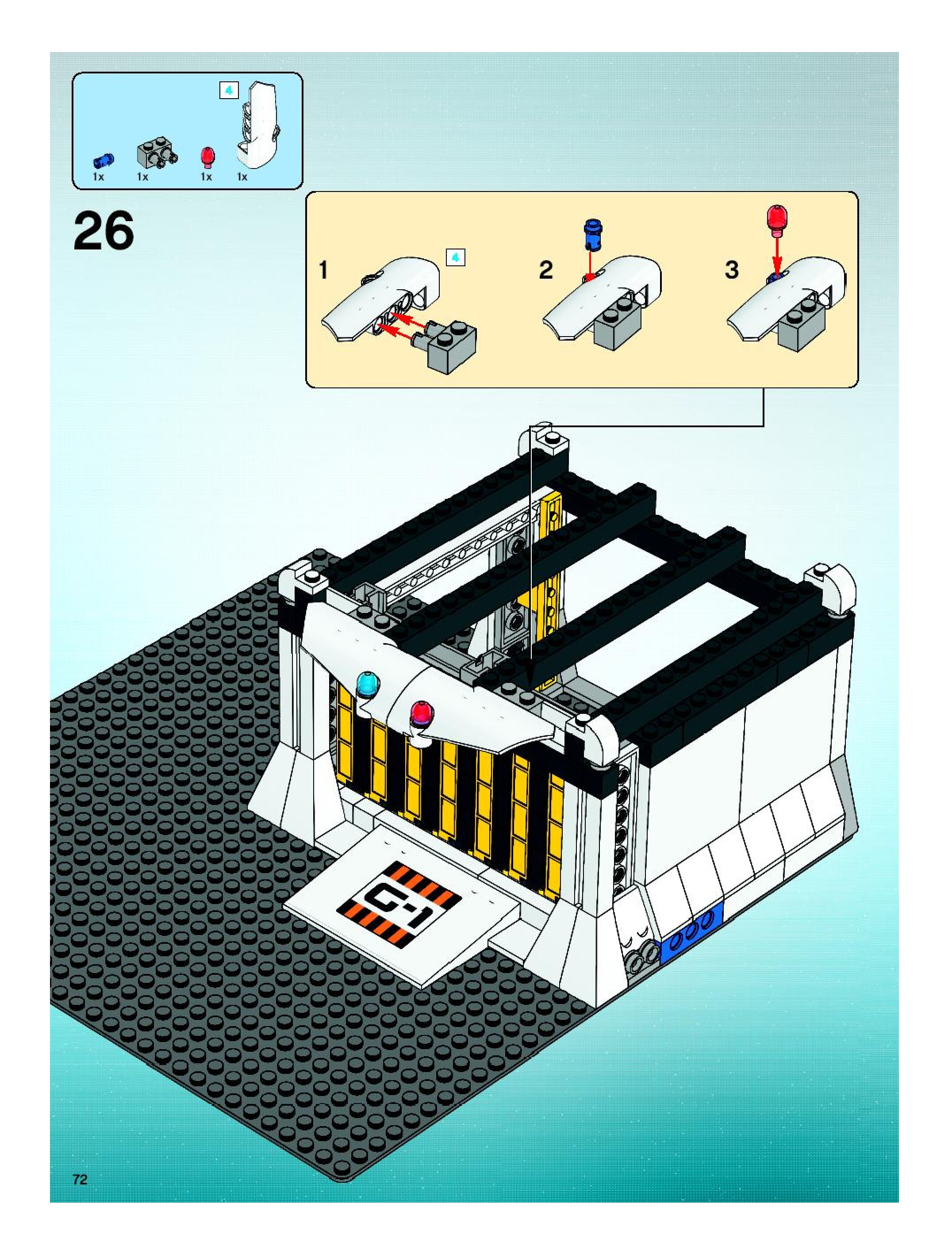 4

1x 1x 1x 1x

26

1 4 2 3

G-1

72