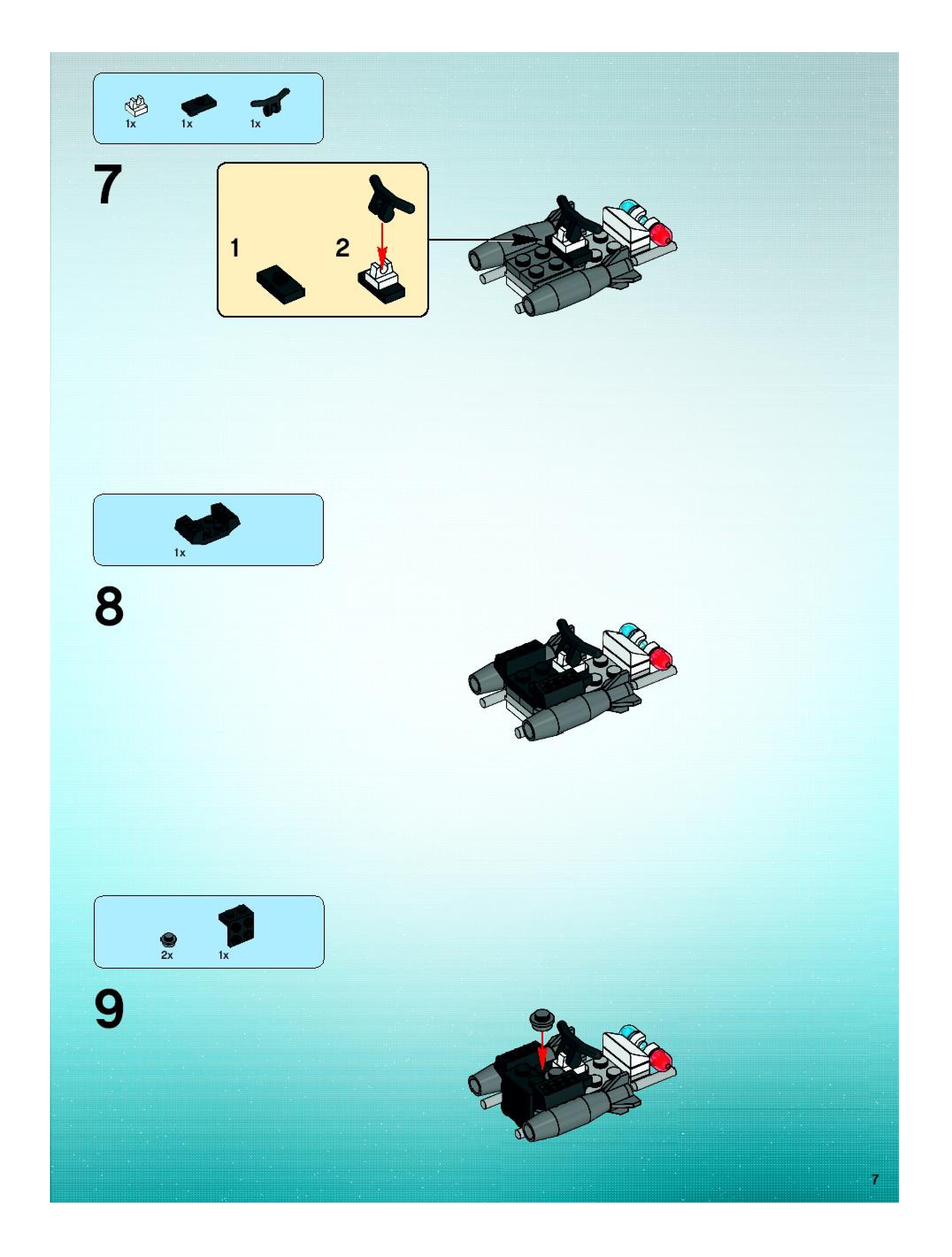 1x 1x 1x

7

1

2

1x

8

2x 1x

9

7