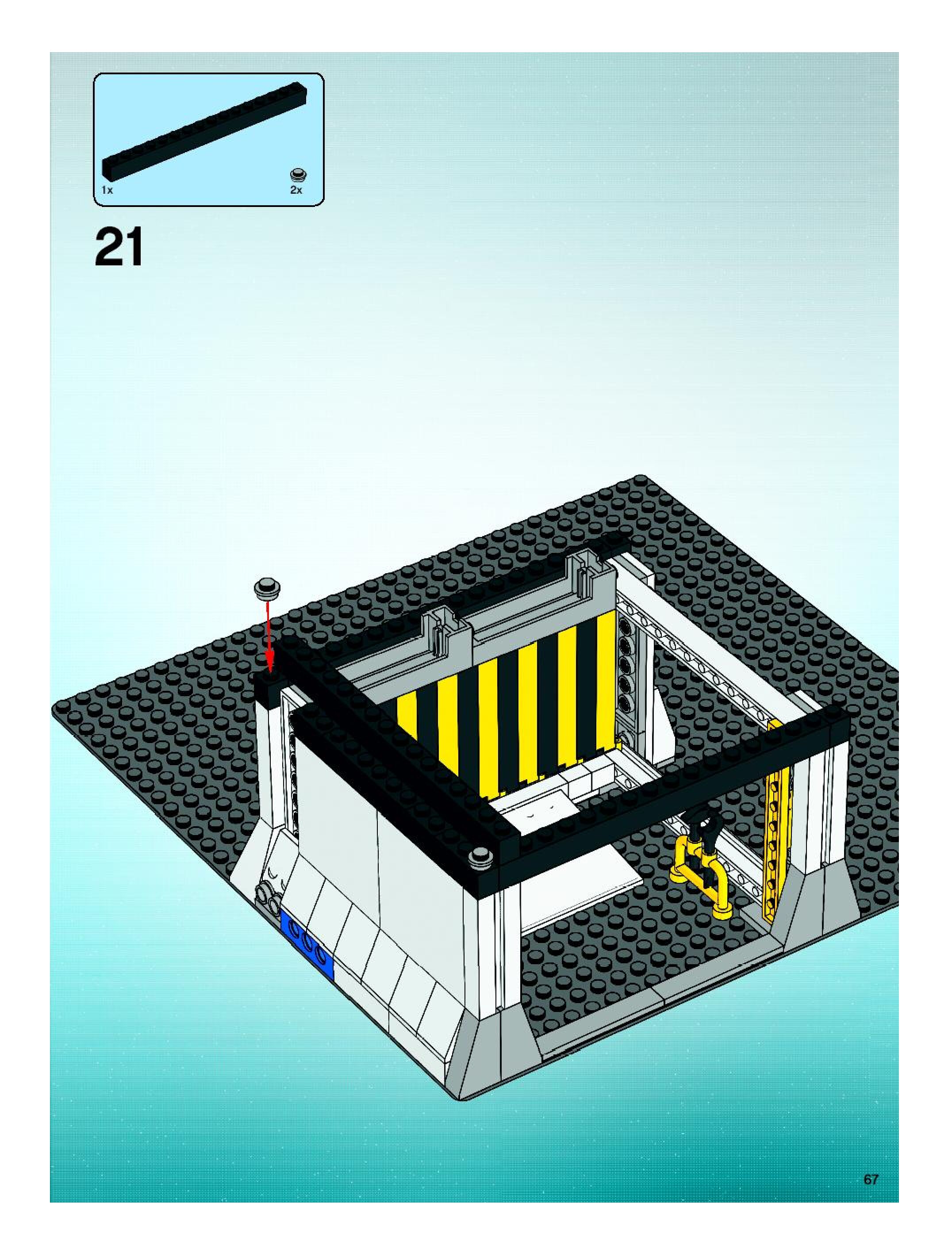 1x
2x
21
67