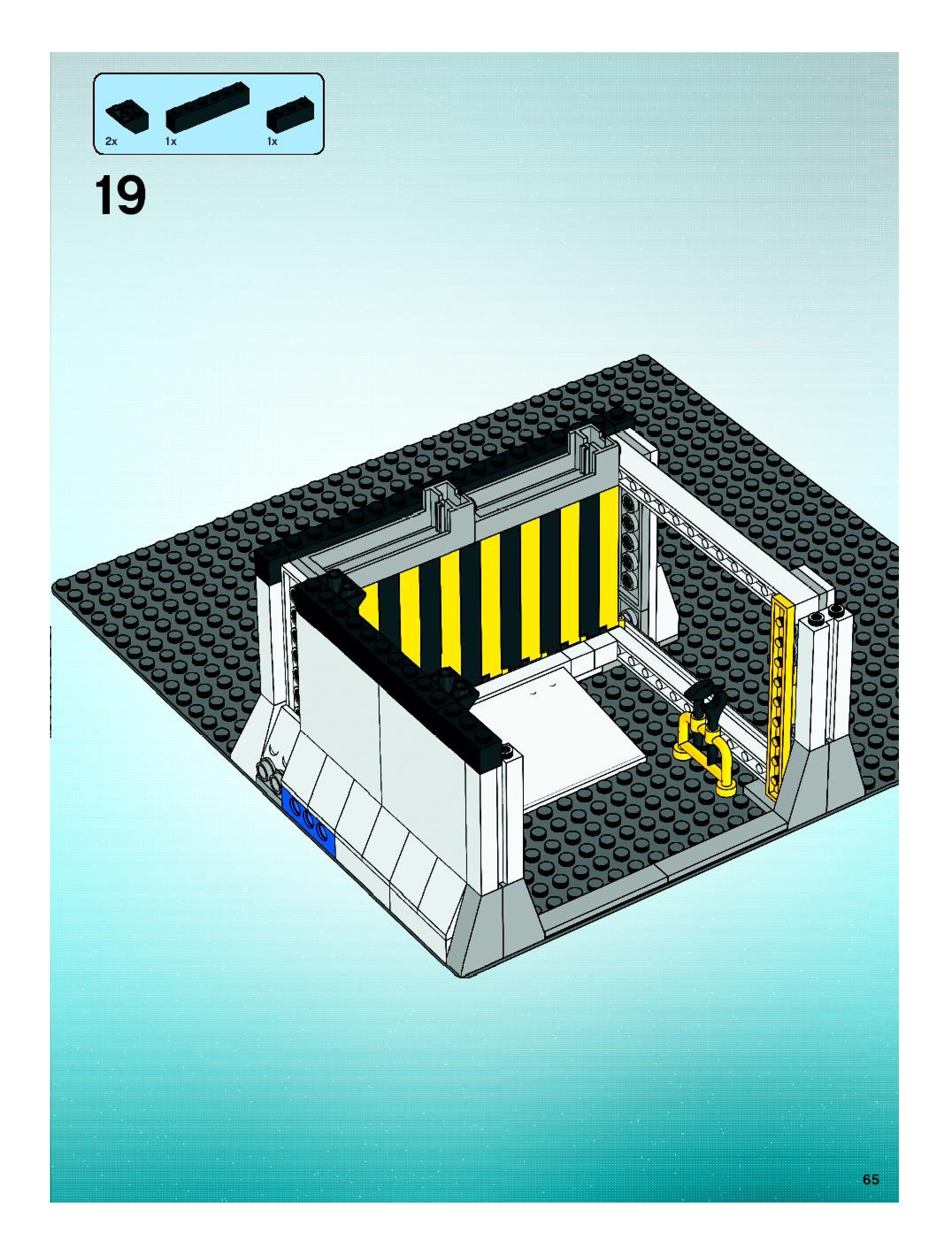 2x 1x 1x

19

65