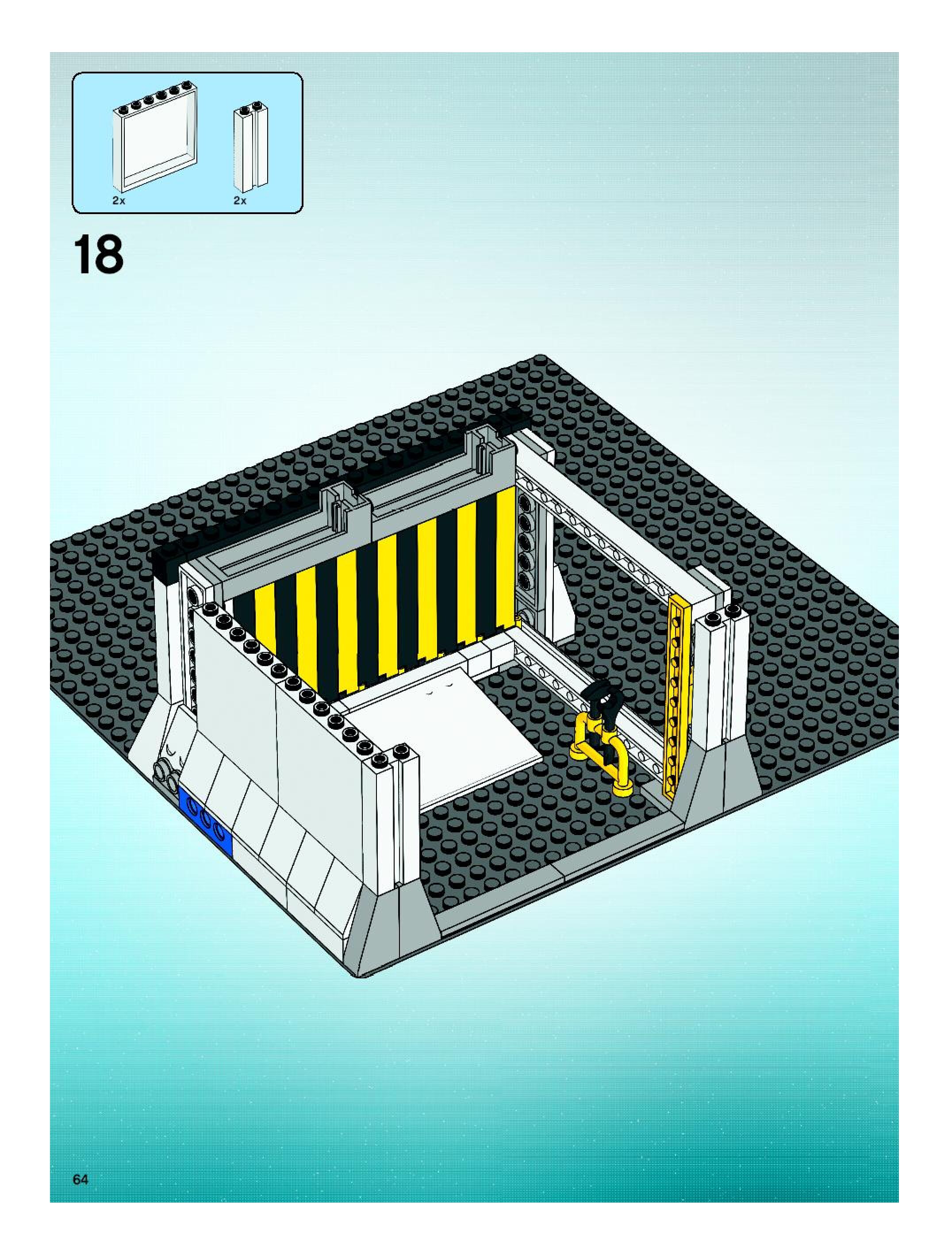 2x

2x

18

64