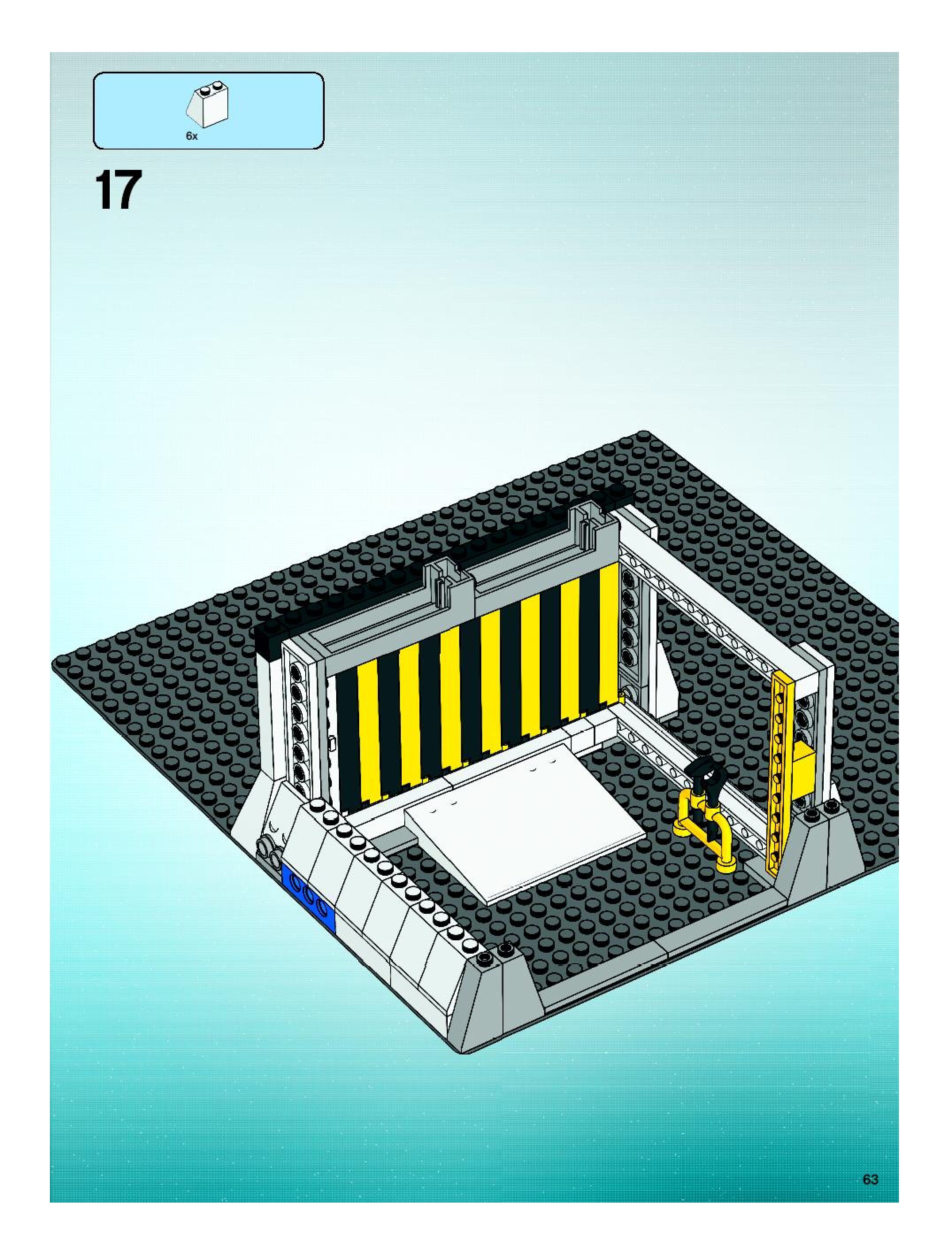 6x

17

63