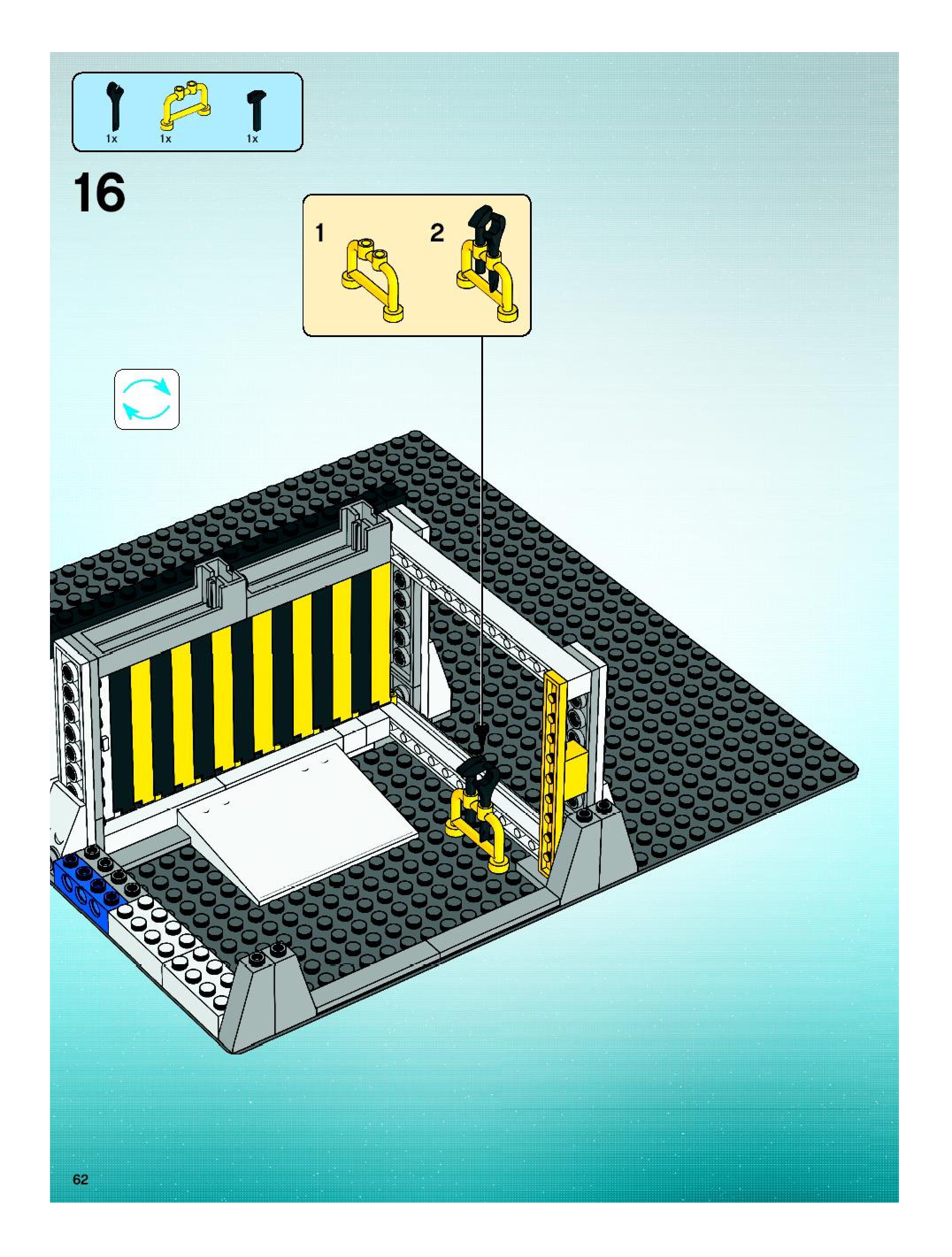 1x 1x 1x

16

1 2

62