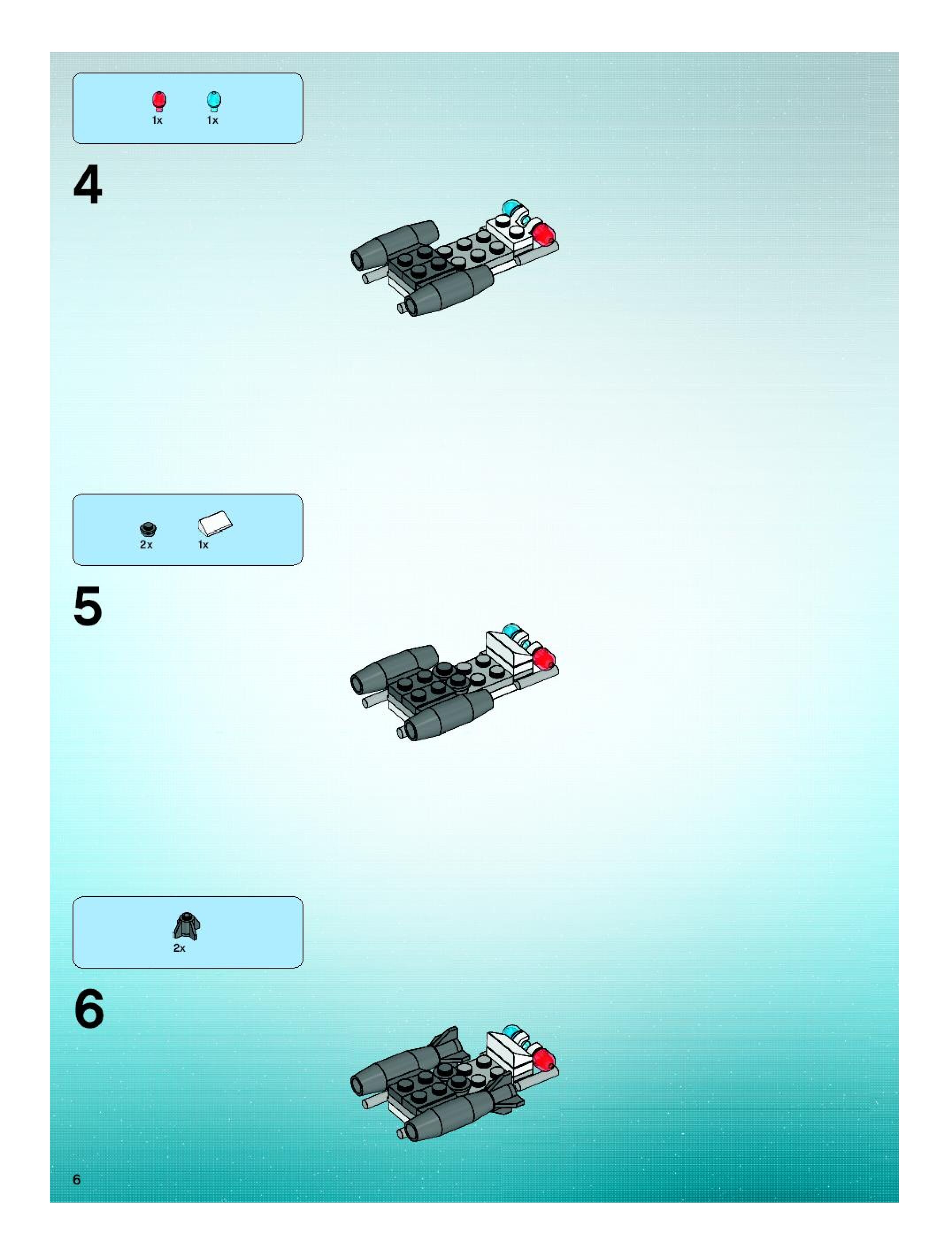 1x 1x

4

2x 1x

5

2x

6

6