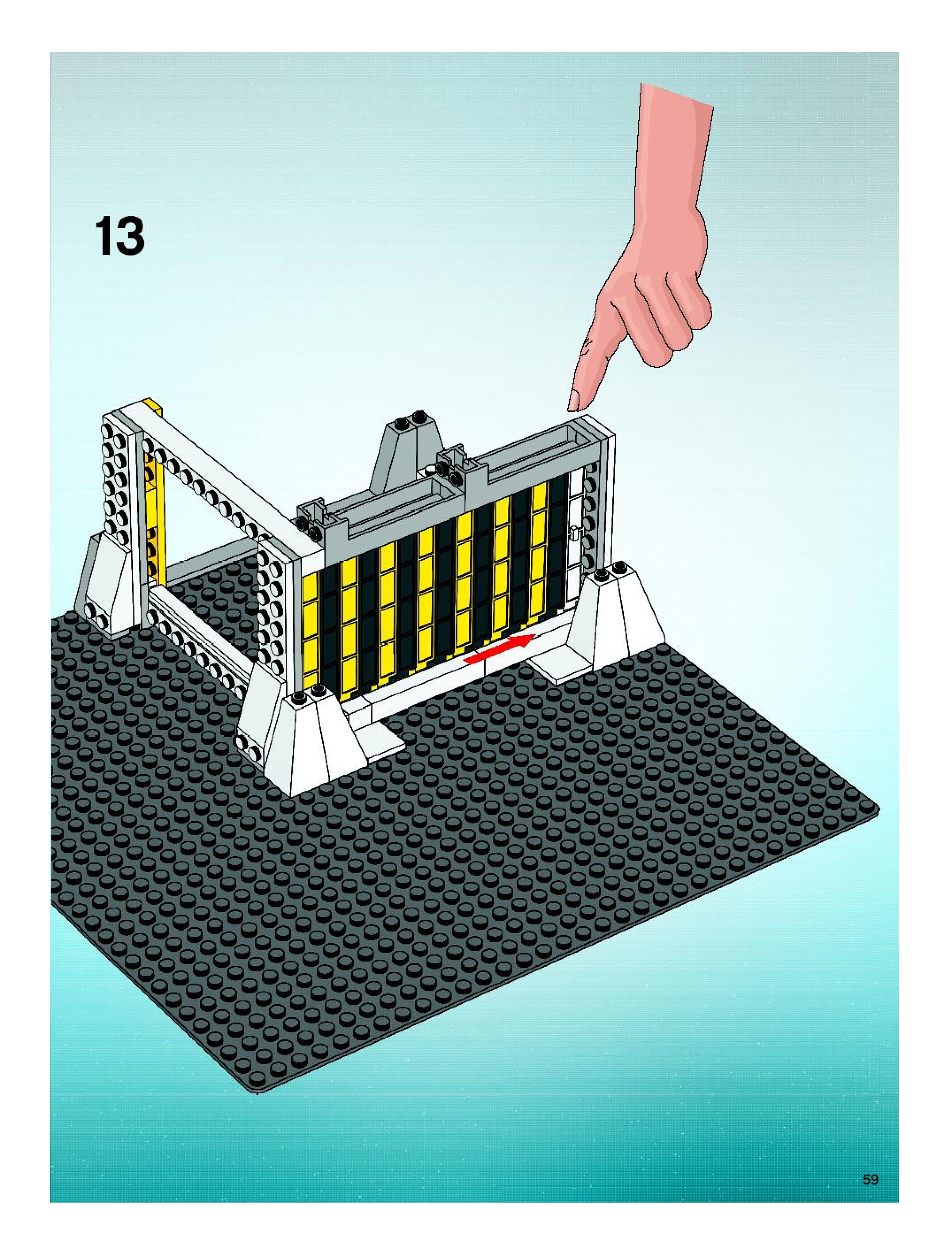 13

59