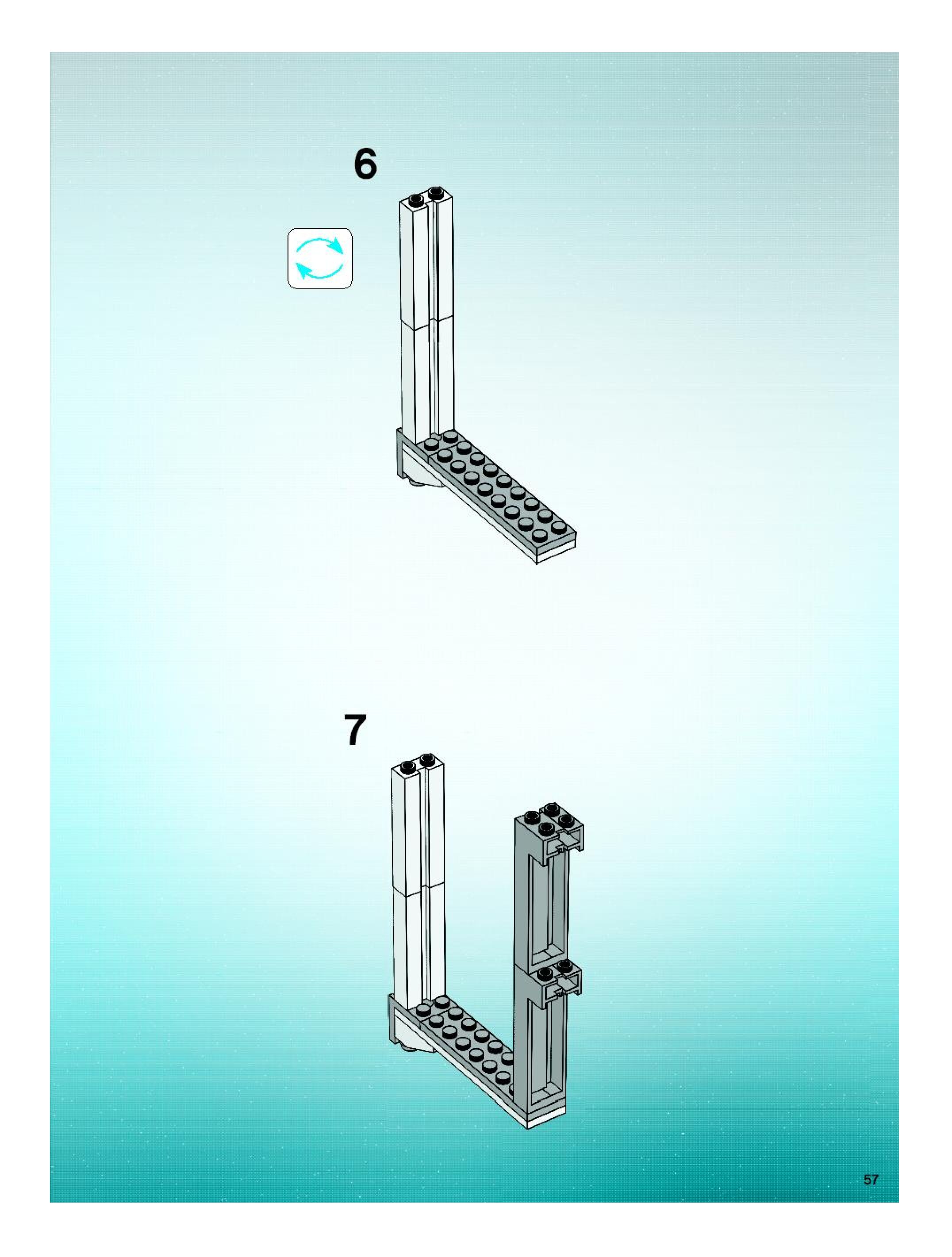 6

7

57