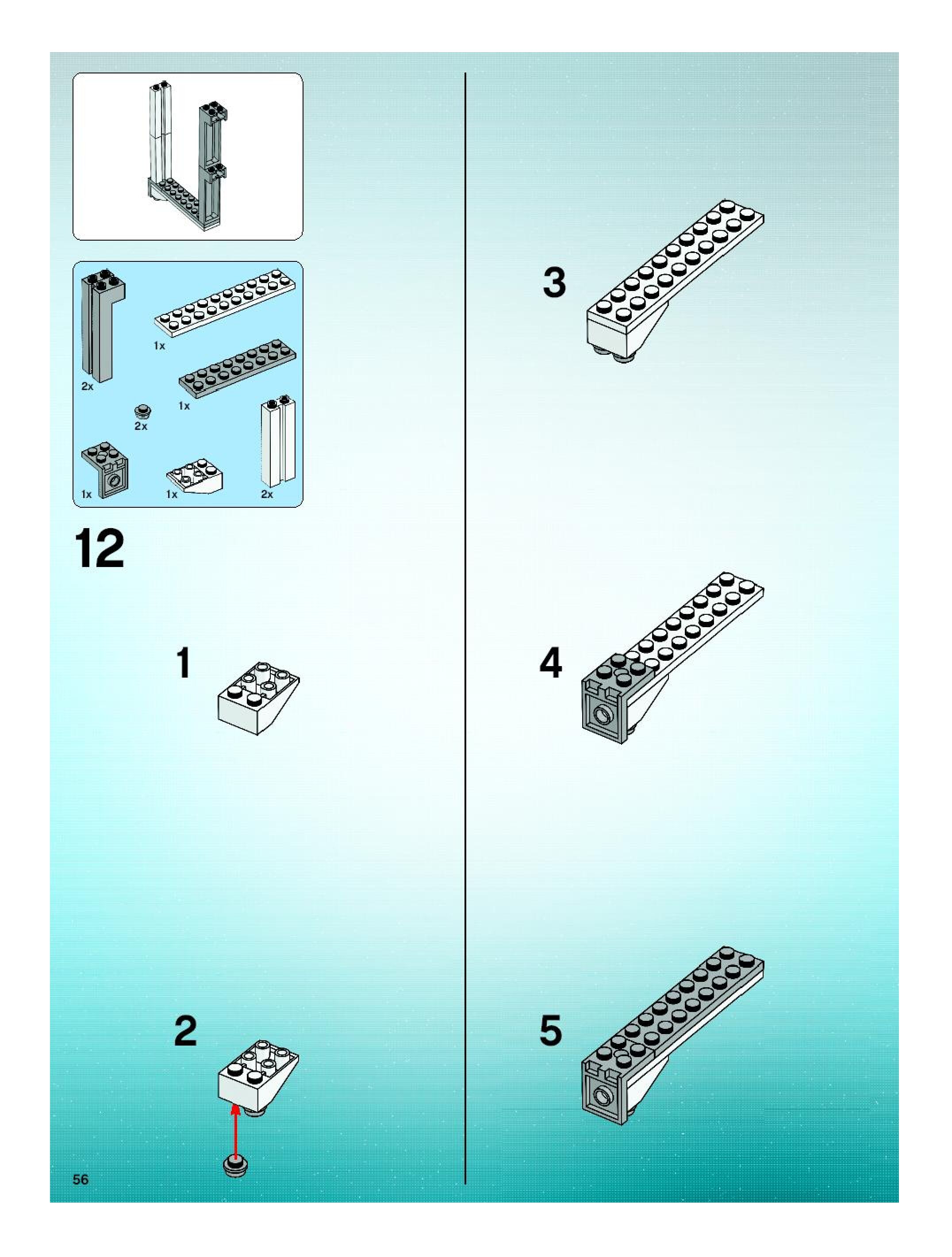 1x

2x

1x

2x

1x

1x

2x

12

1

2

56

3

4

5