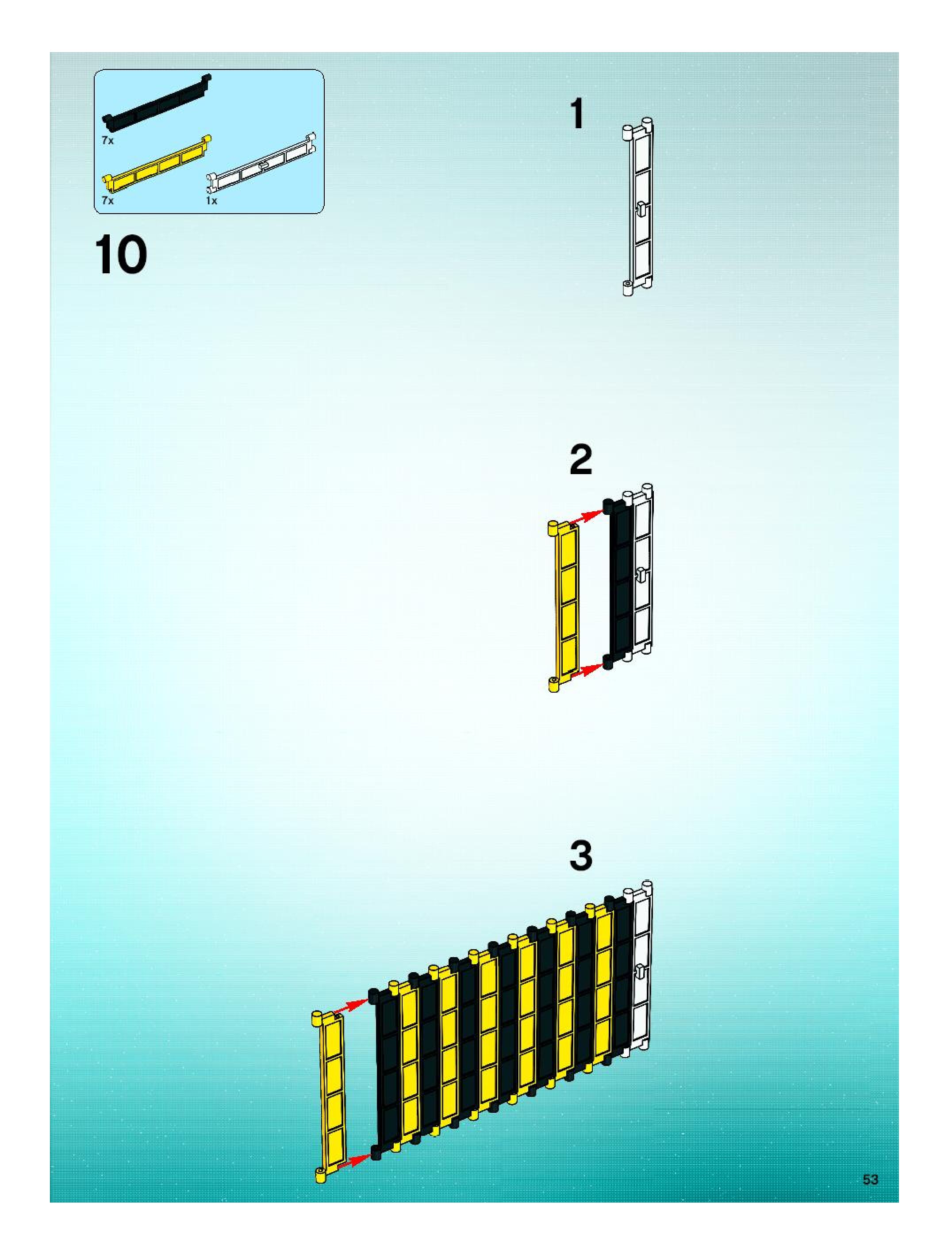 7x
7x
1x

10

1

2

3

53