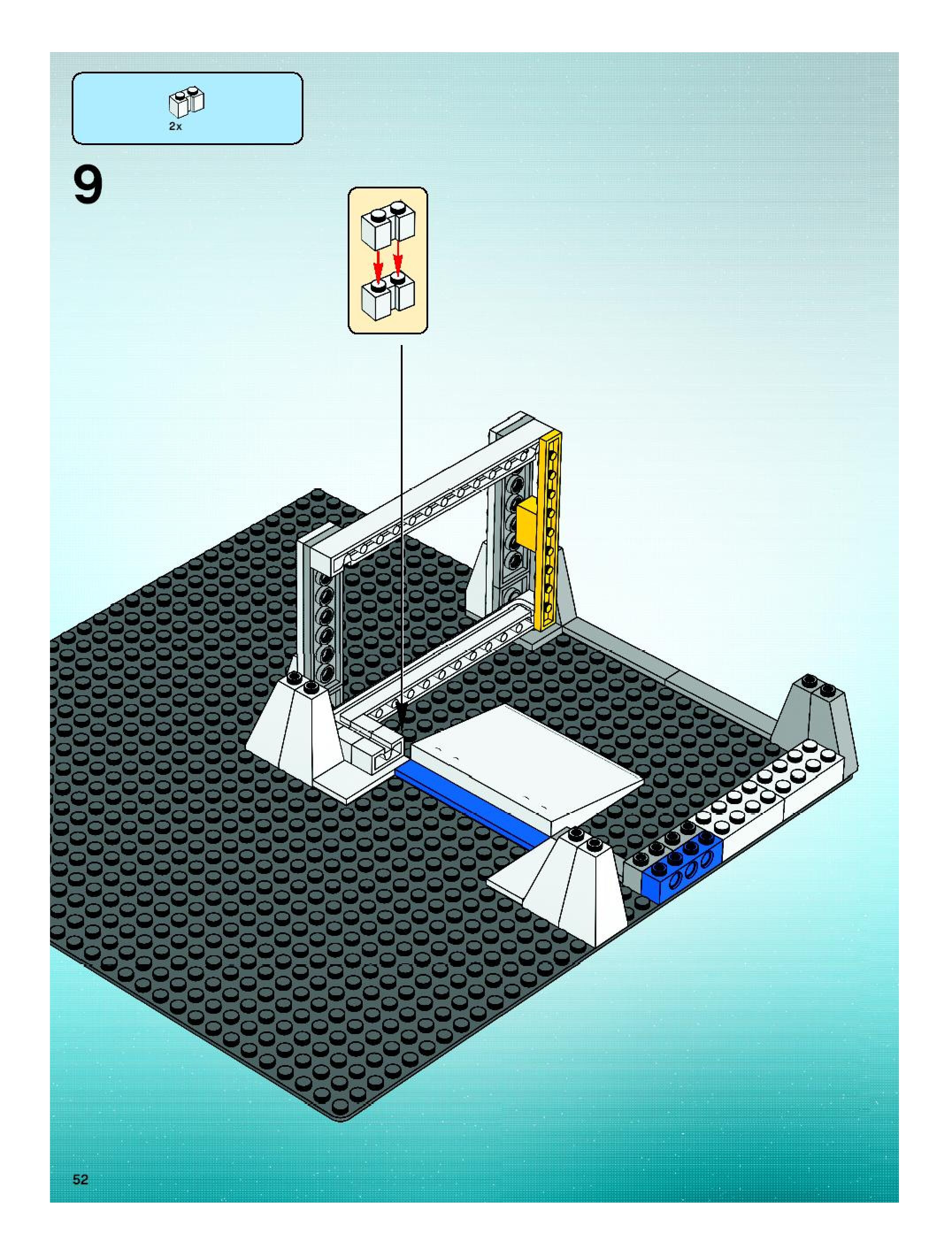 2x

9

52