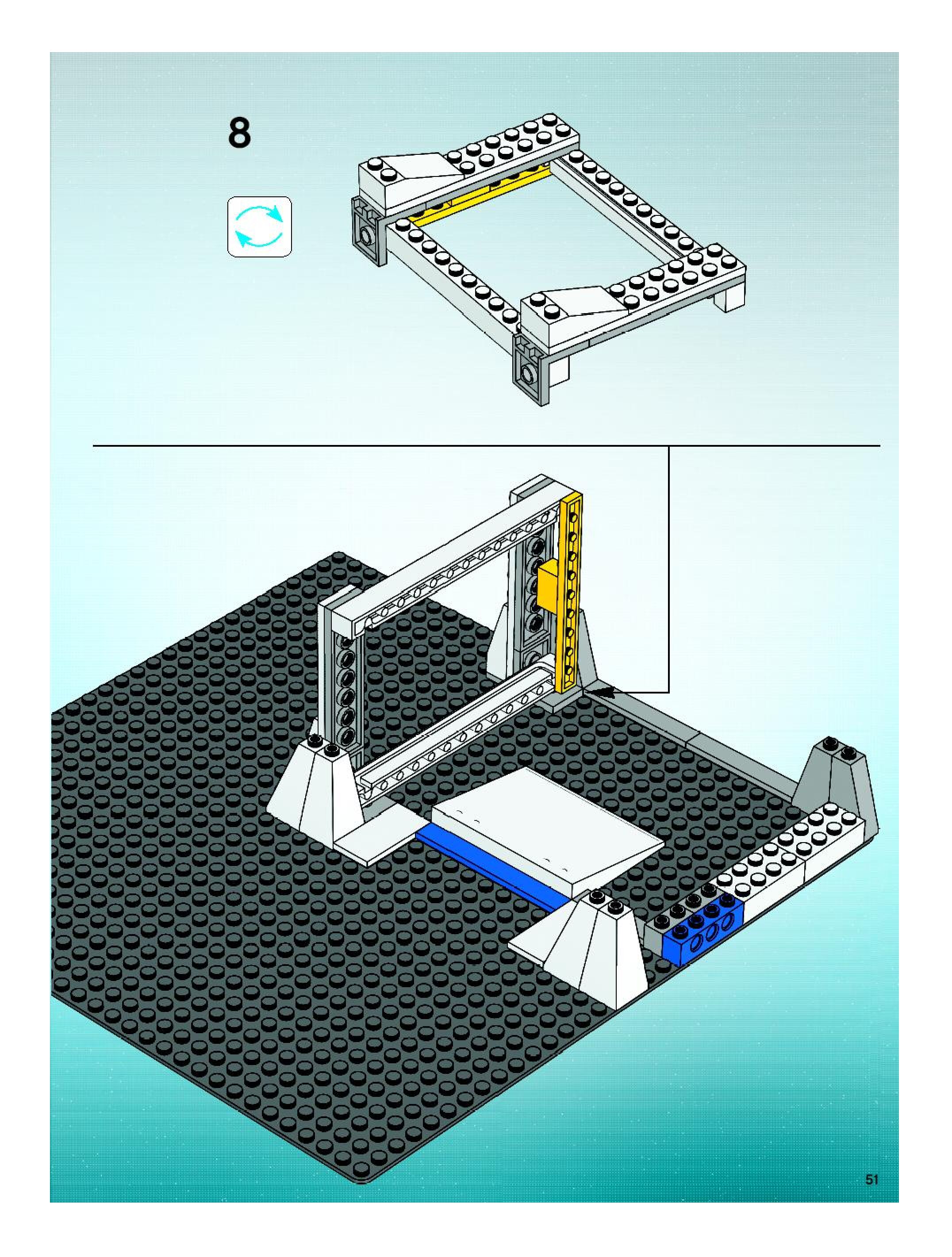 8

51