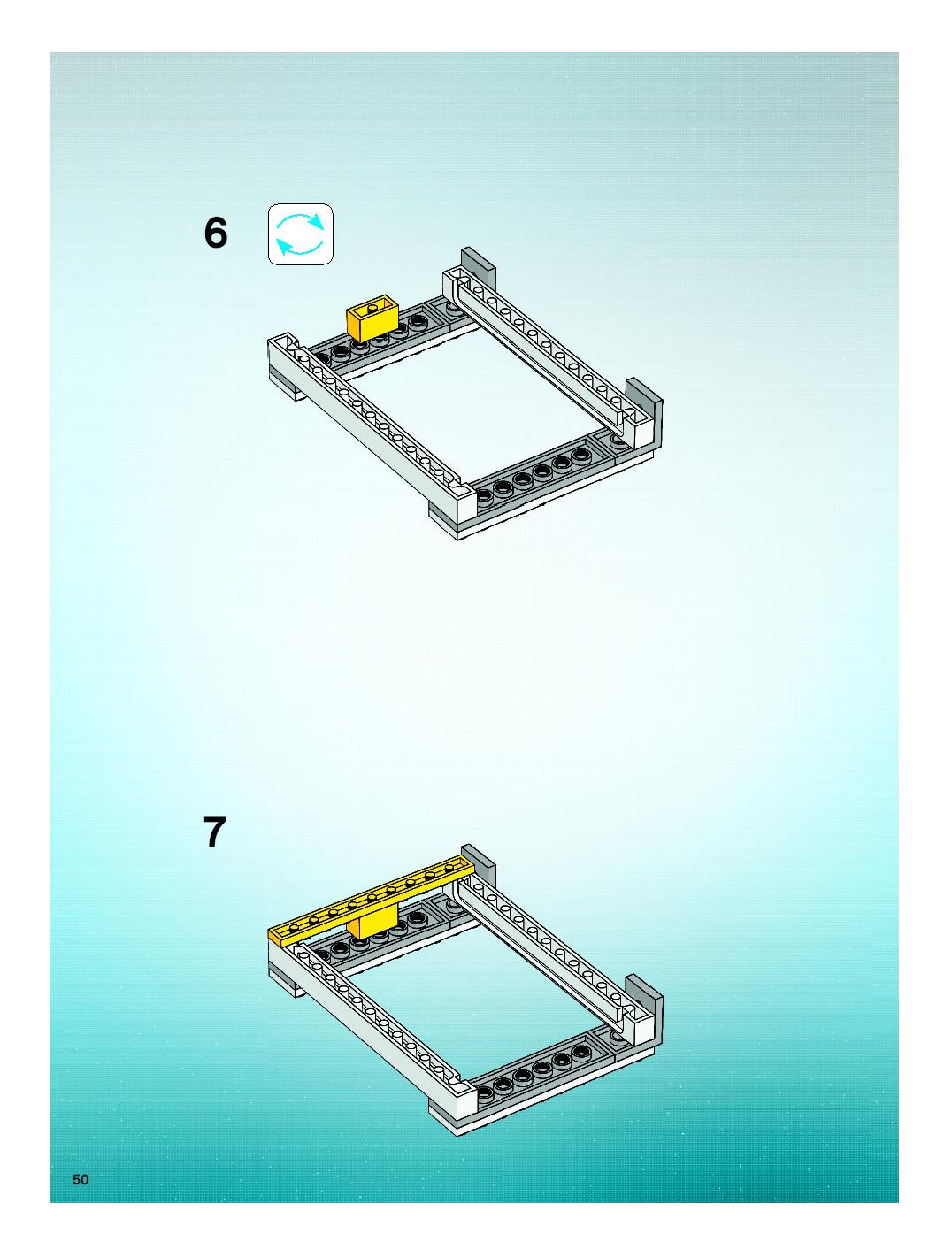 6

7

50