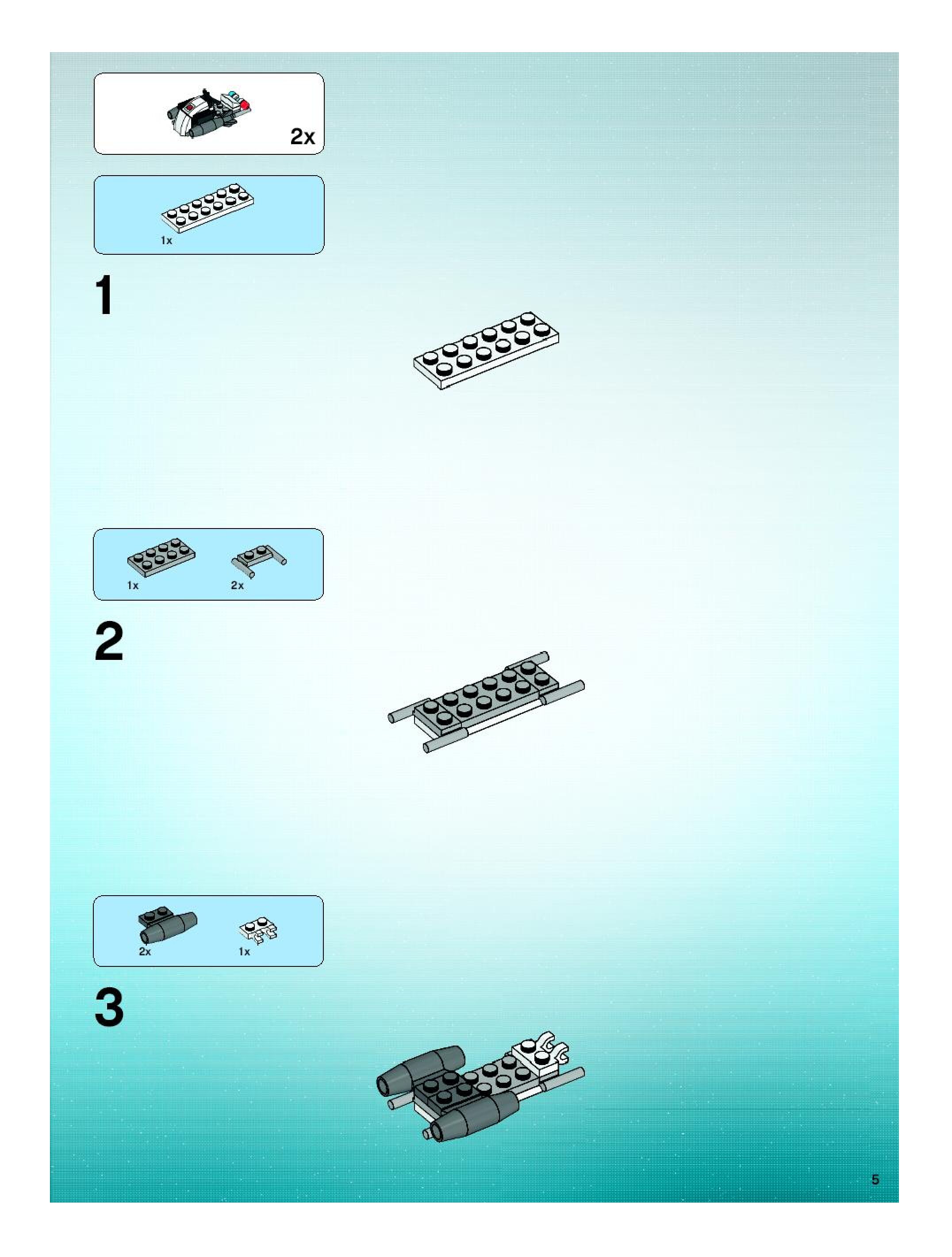 2x

1x

1

1x 2x

2

2x 1x

3

5