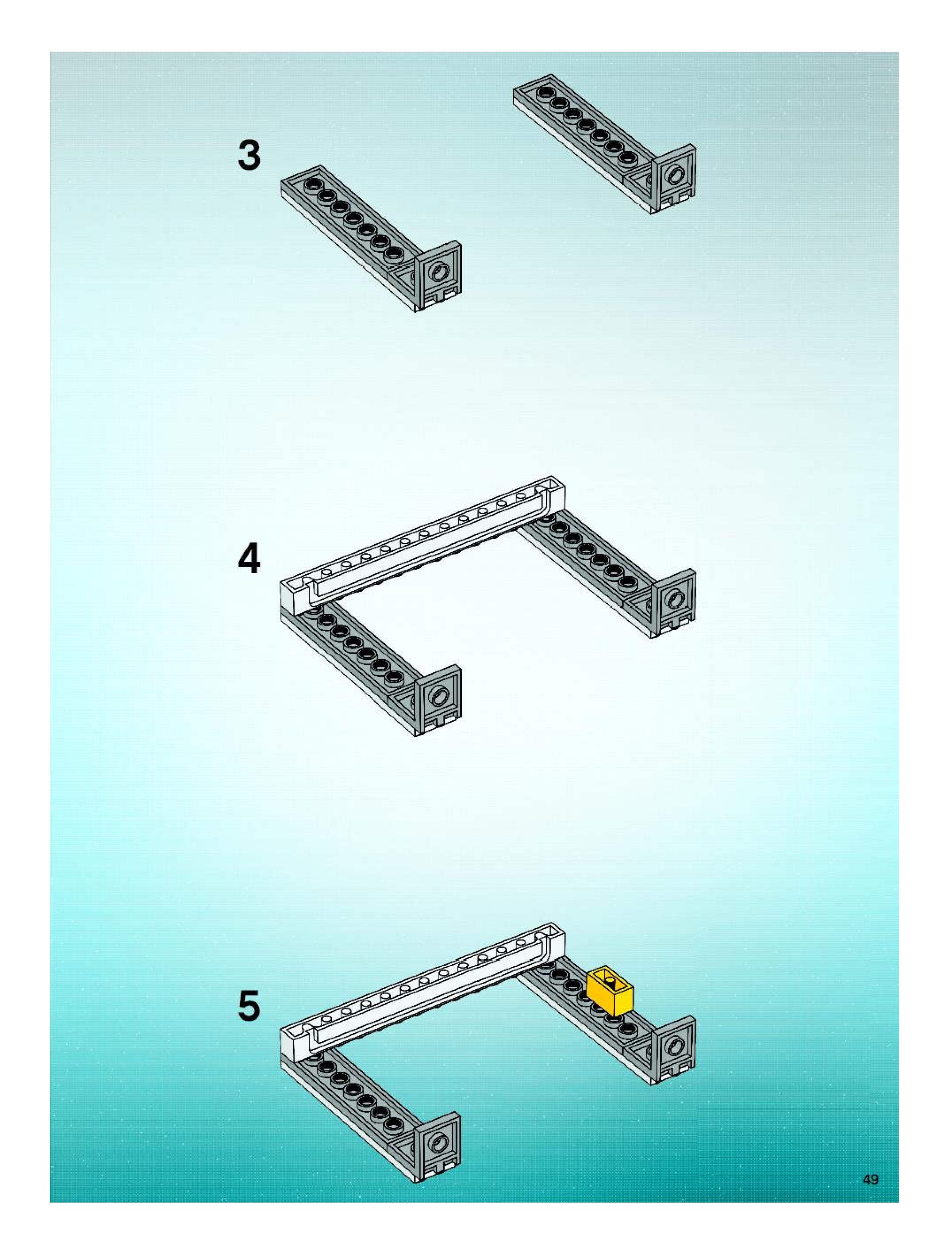 3

4

5

49