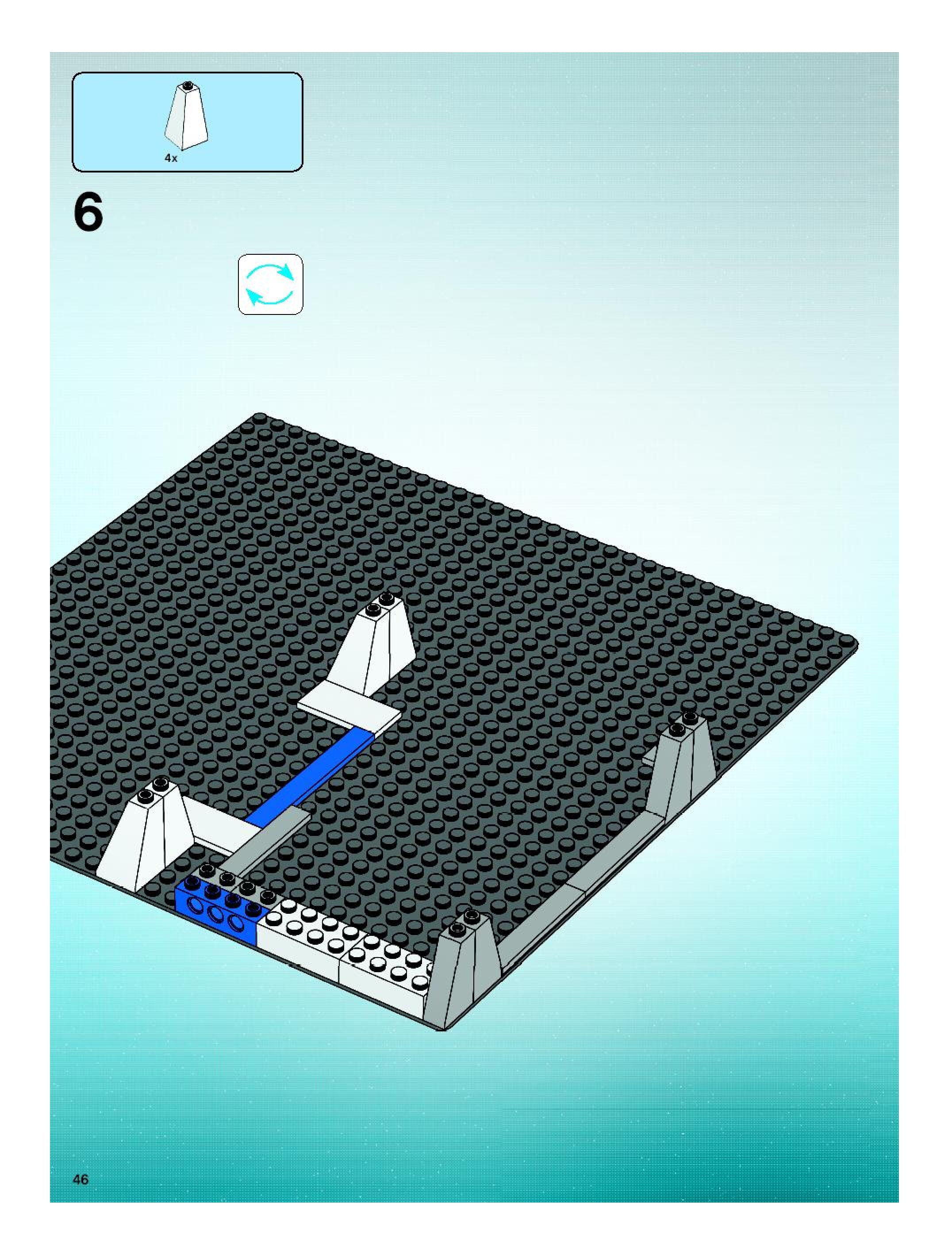 4x

6

46