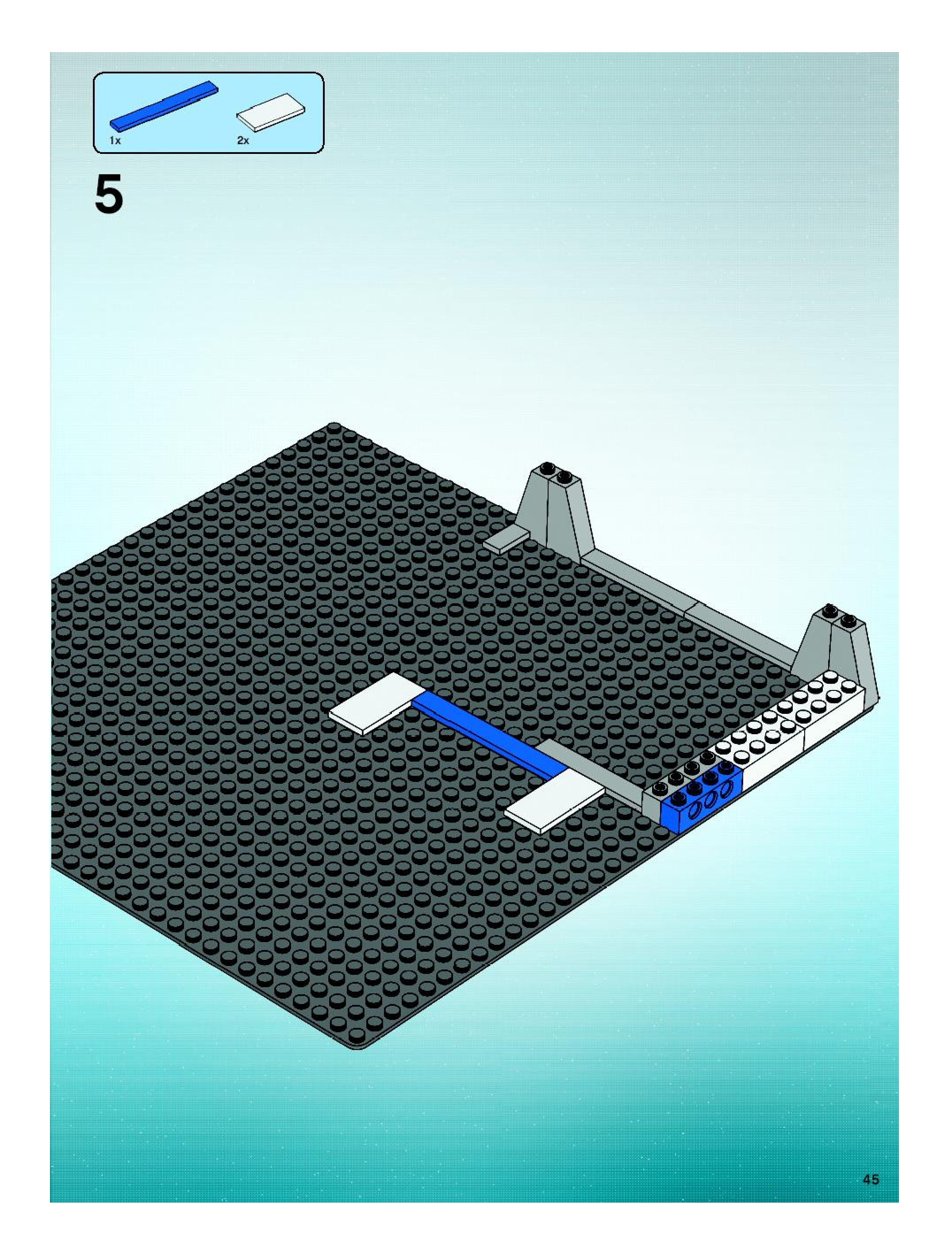 1x
2x

5

45