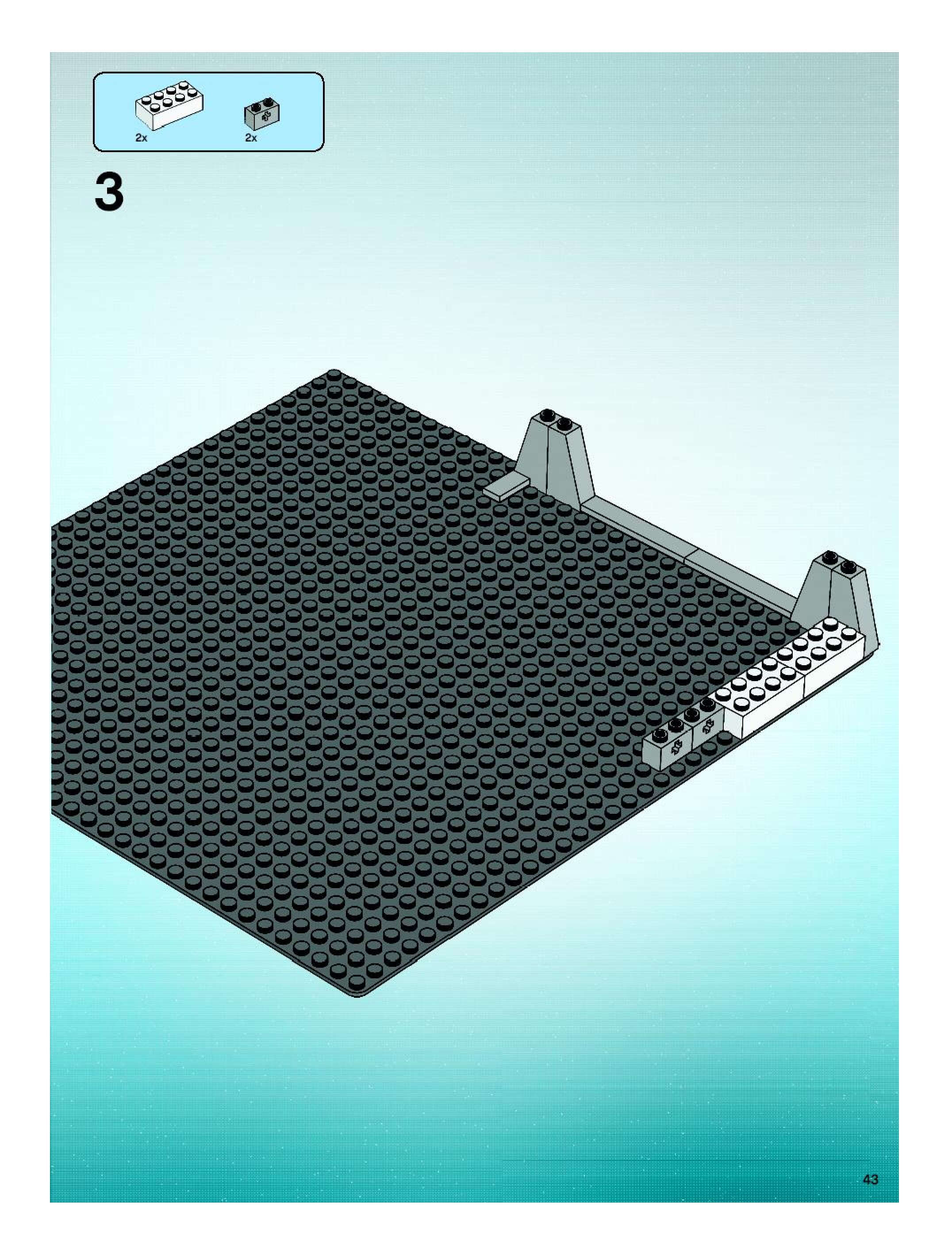 2x
2x

3

43