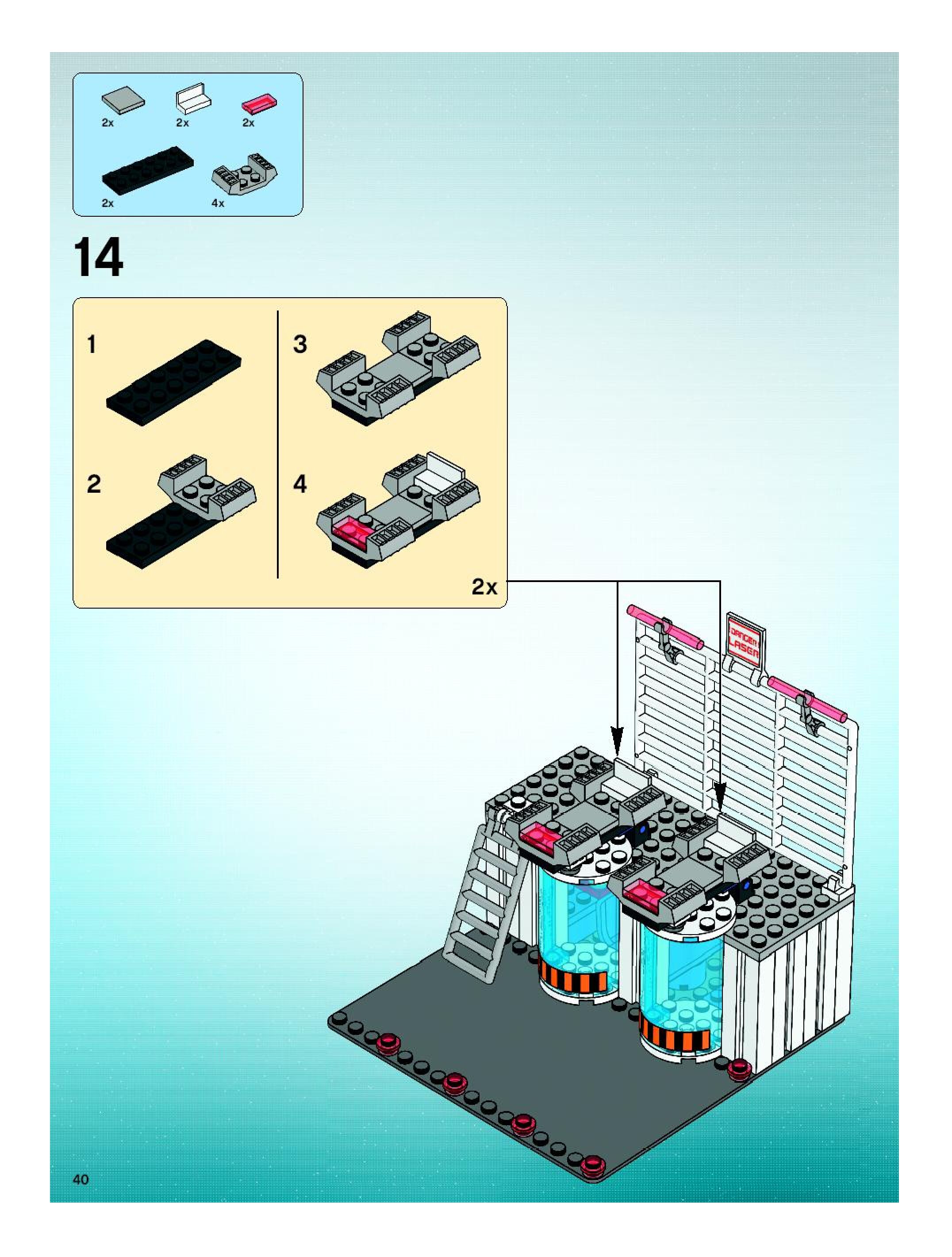 2x 2x 2x

2x 4x

14

1

2

3

4

2x

DANGER
LASER

40