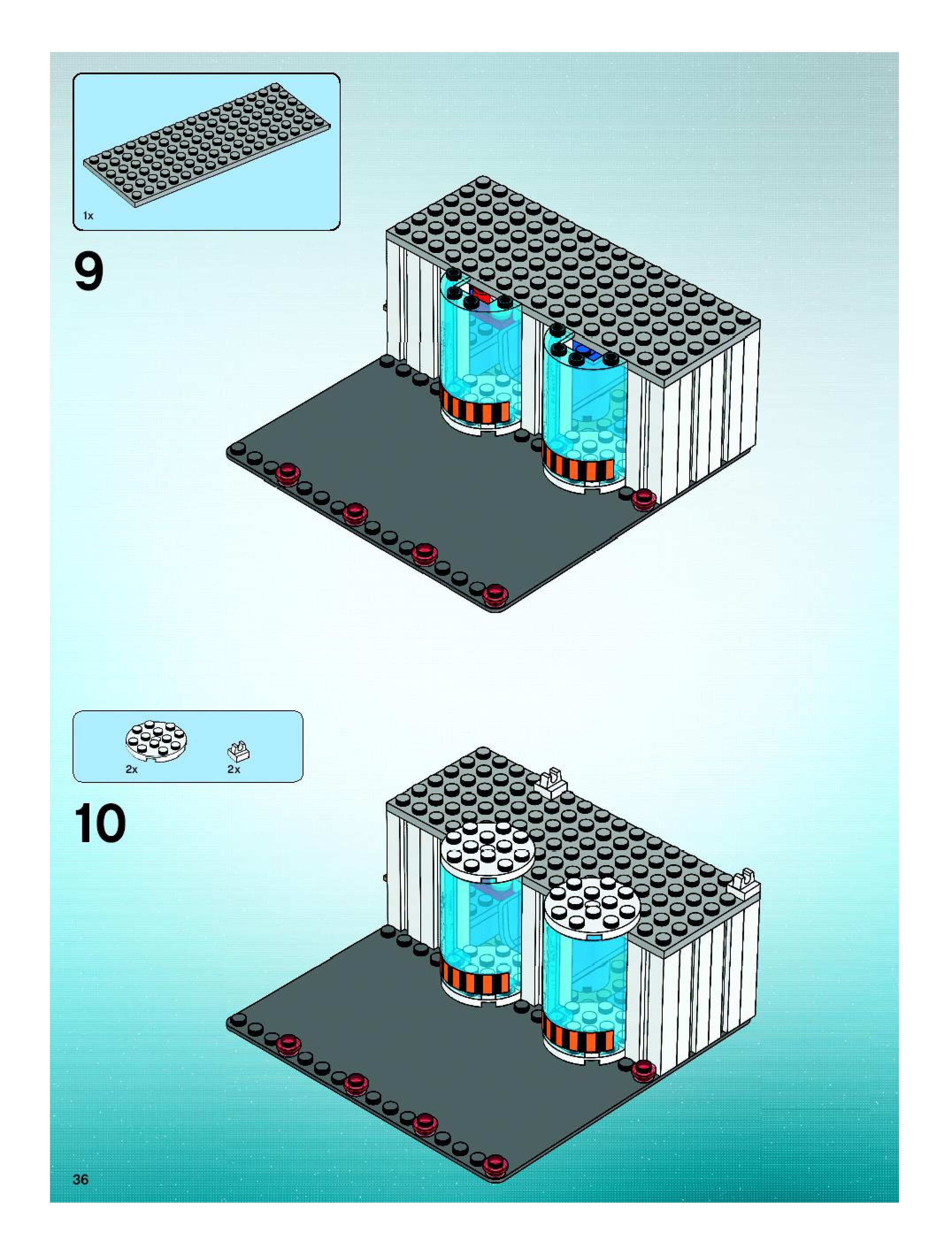 1x

9

2x 2x

10

36