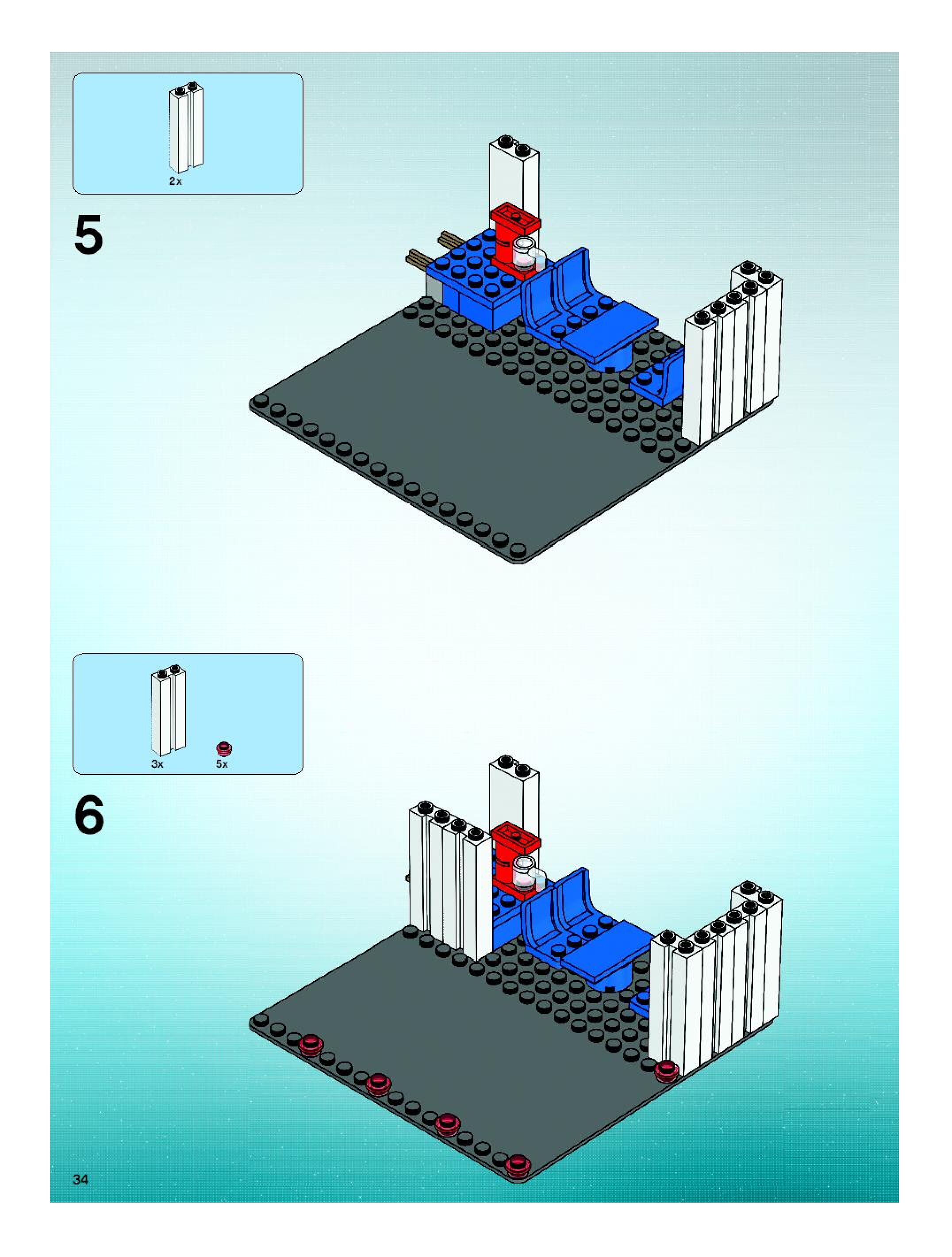 2x

5

3x 5x

6

34