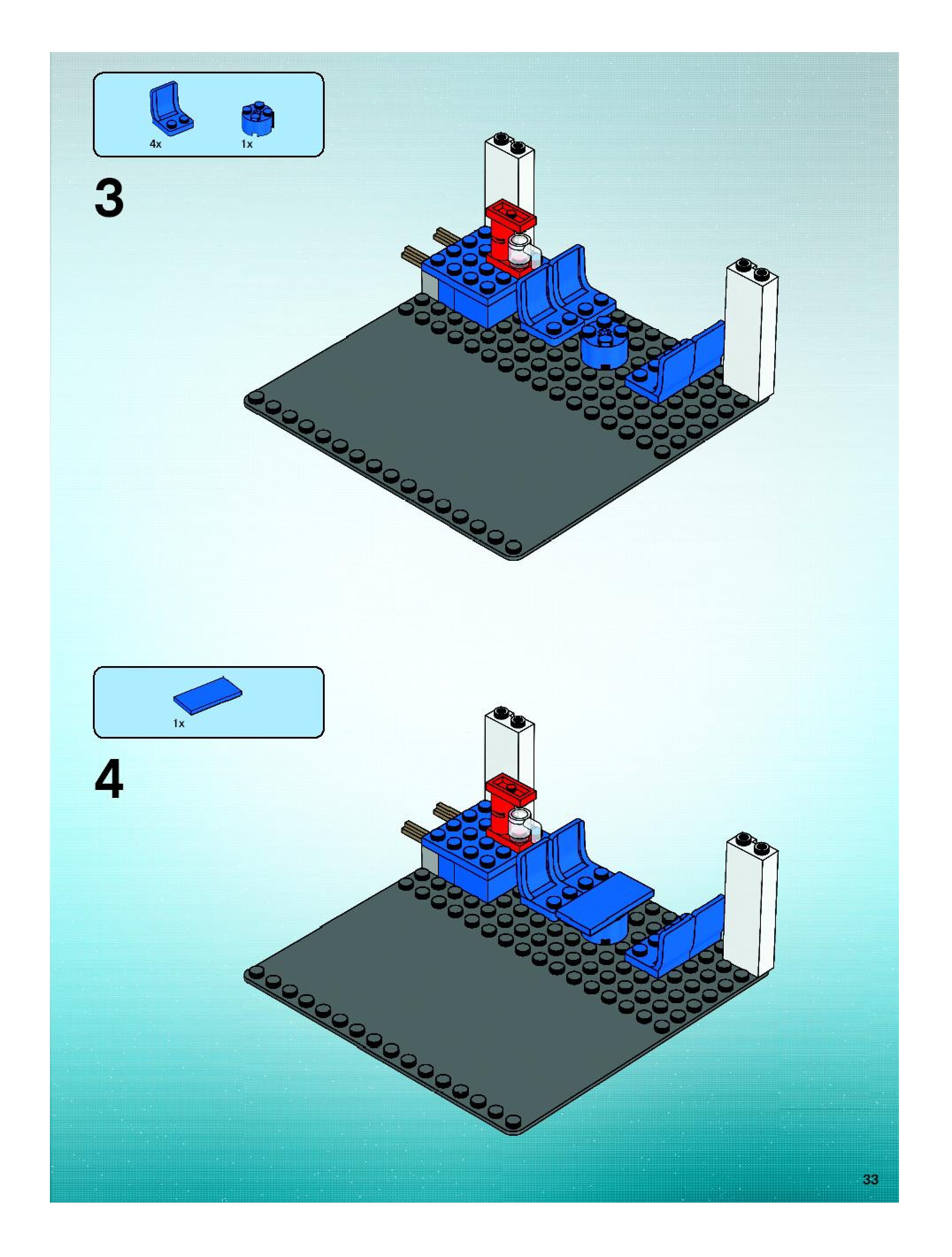 4x
1x
3

1x
4

33