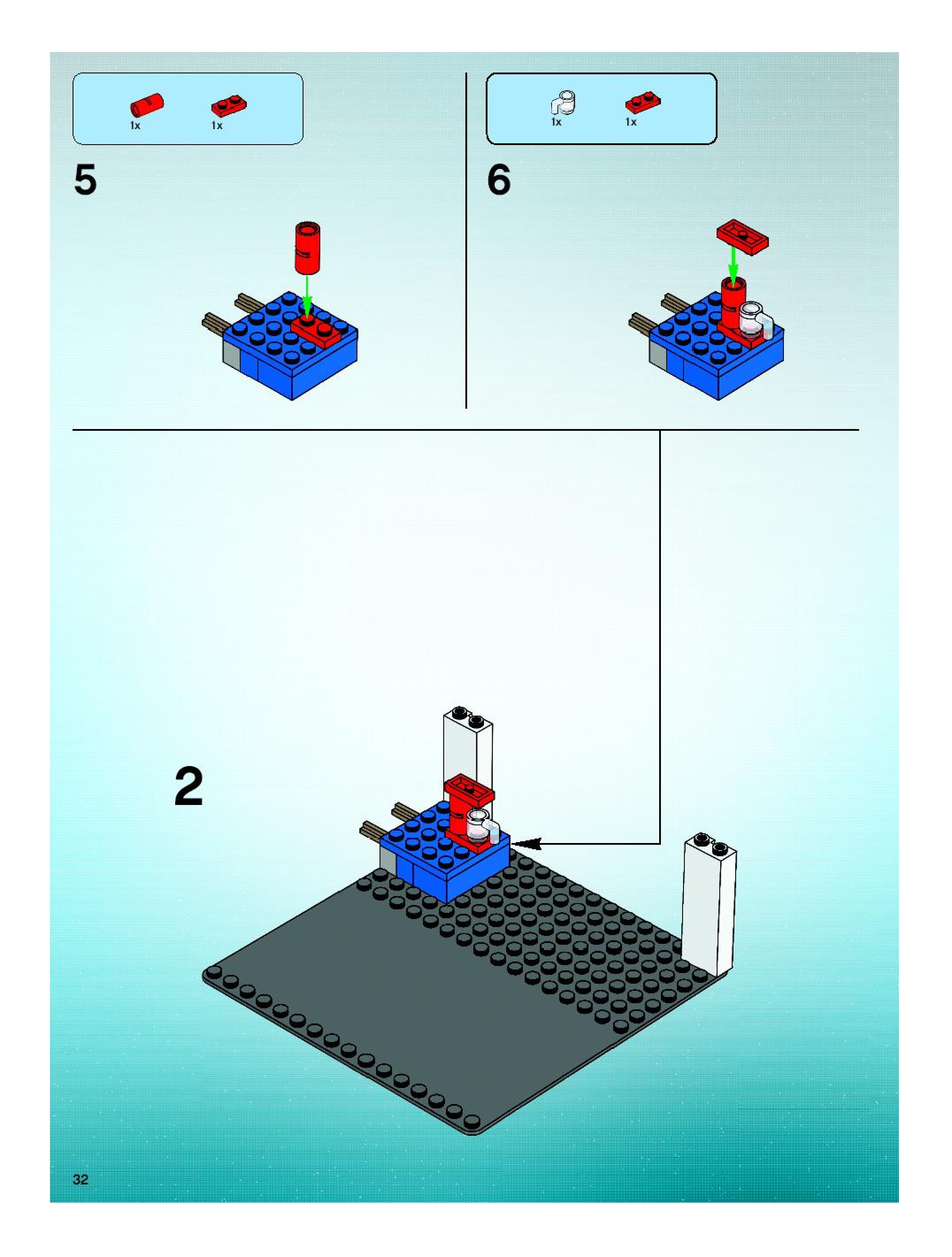 1x 1x

5

1x 1x

6

2

32