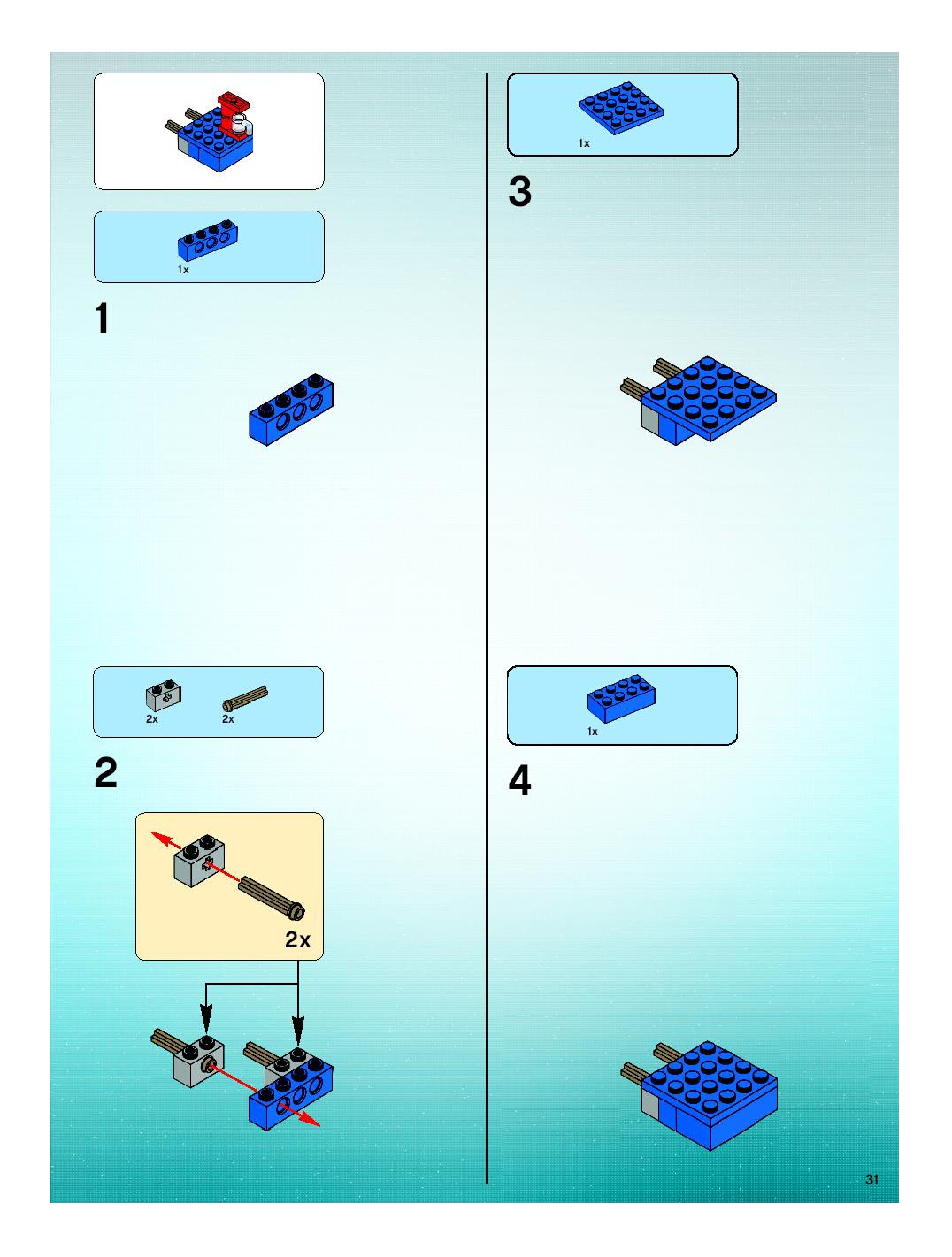 1x

1

2x 2x

2

2x

1x

3

1x

4

31