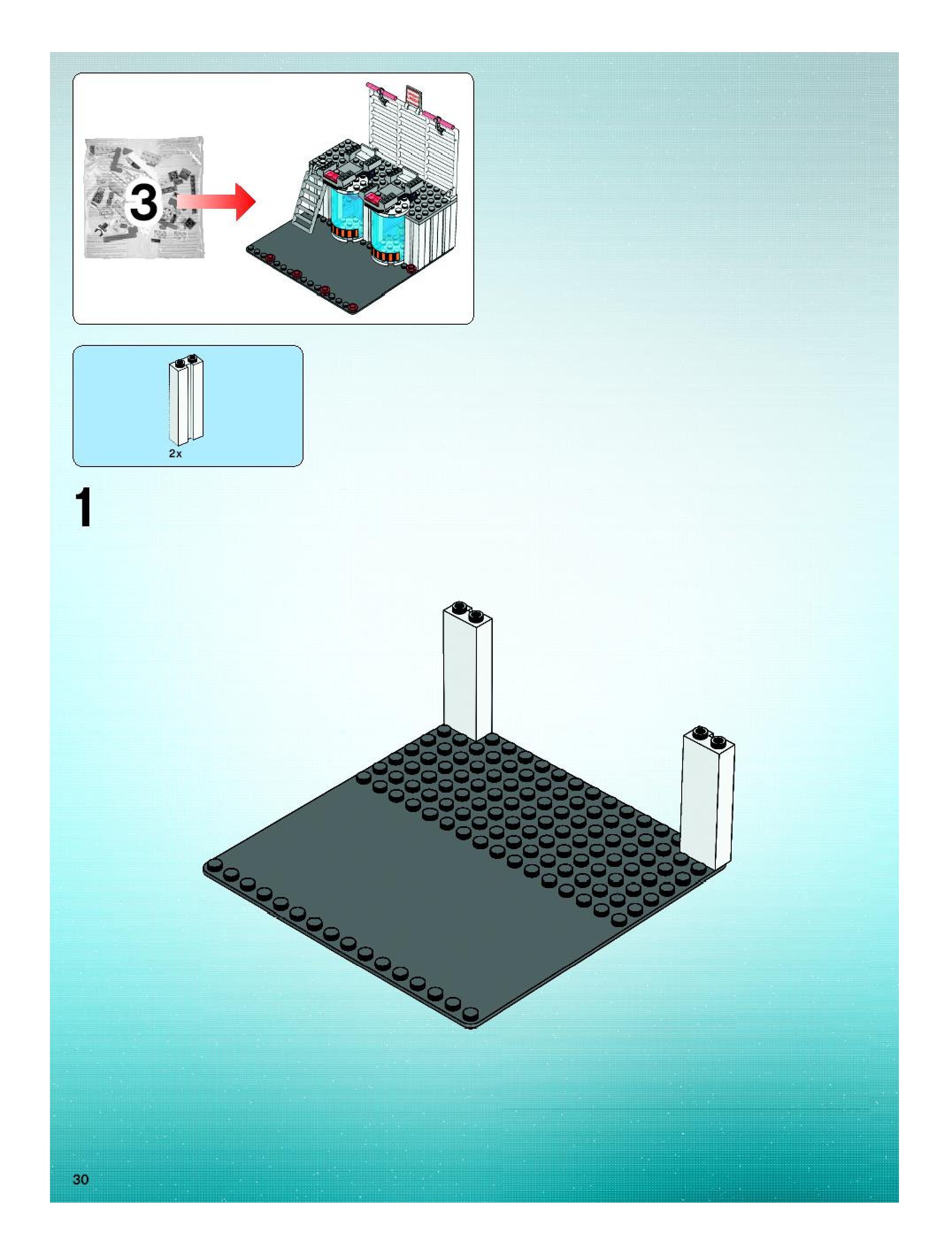 3

2x

1

30