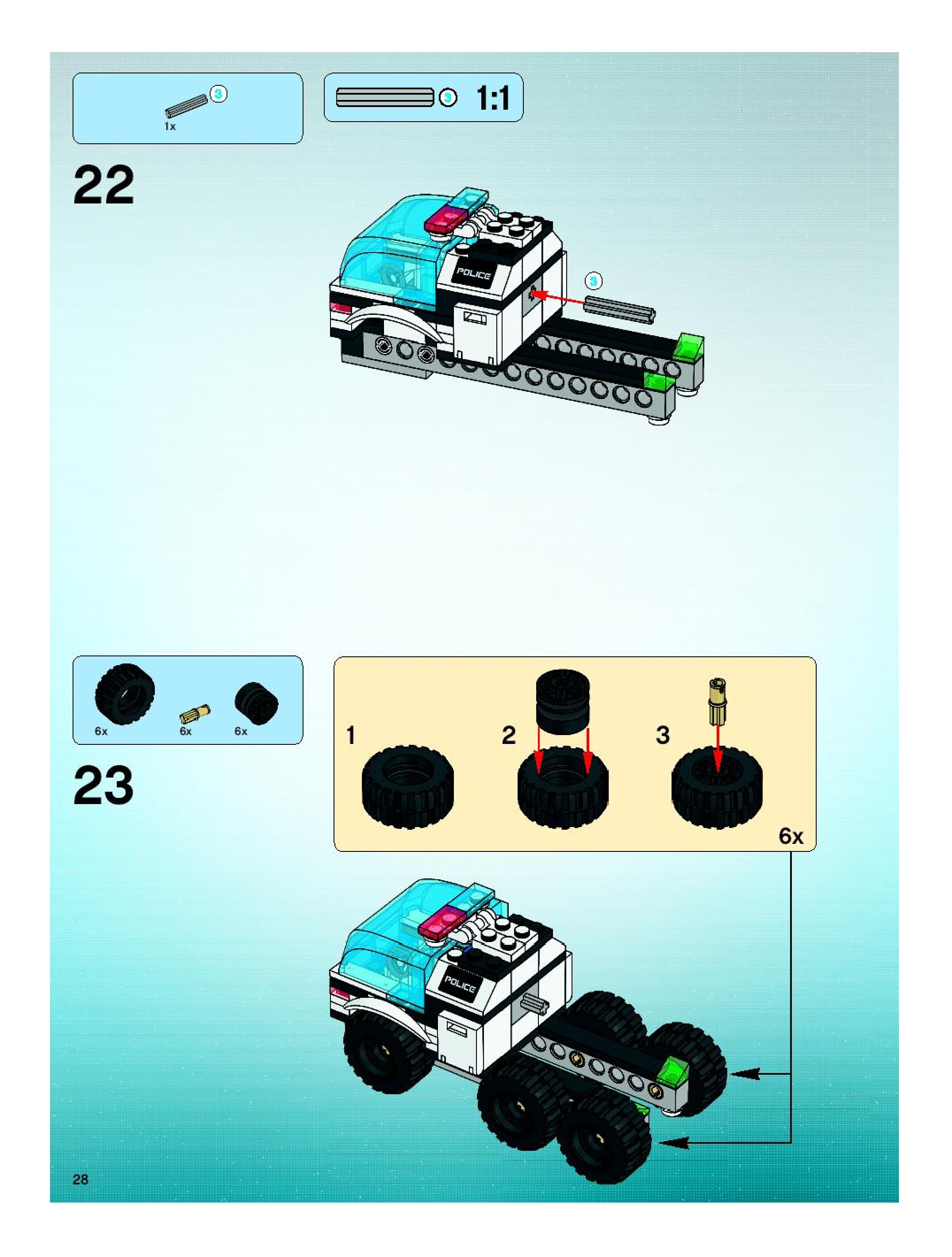 3
1x

3
1:1

22

POLICE

3

6x
6x
6x

23

1
2
3
6x

POLICE

28