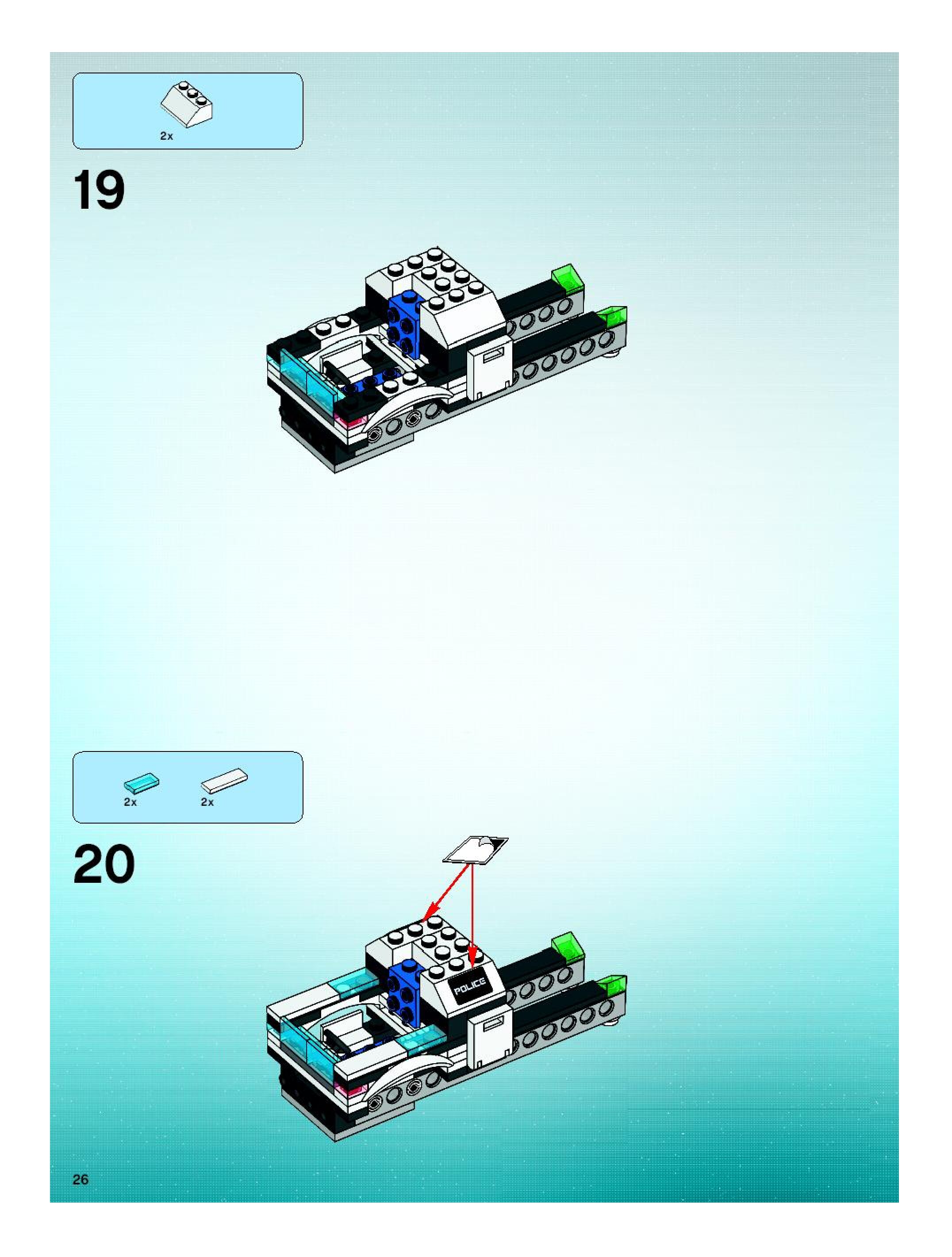 2x

19

2x 2x

20

POLICE

26