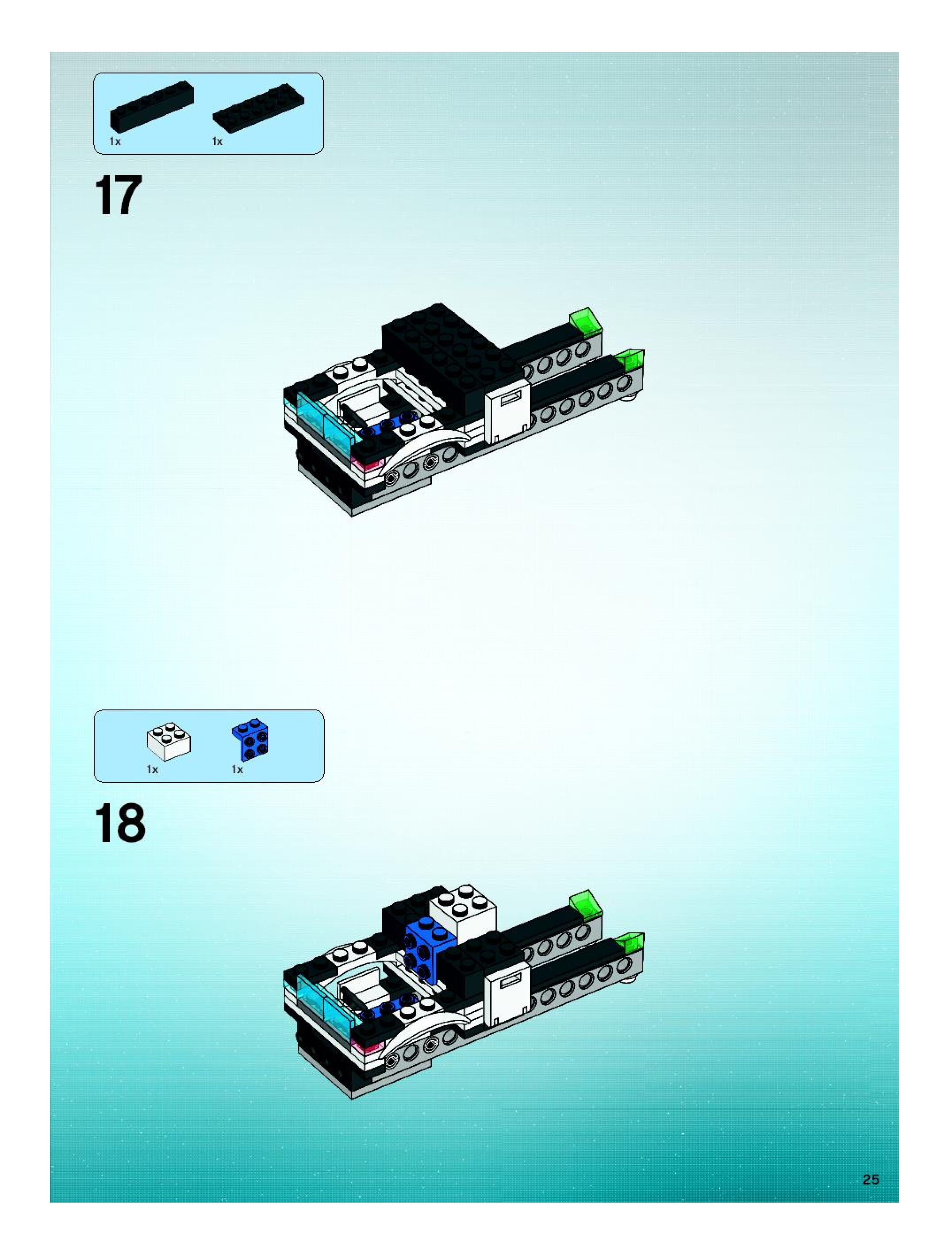 1x 1x

17

1x 1x

18

25