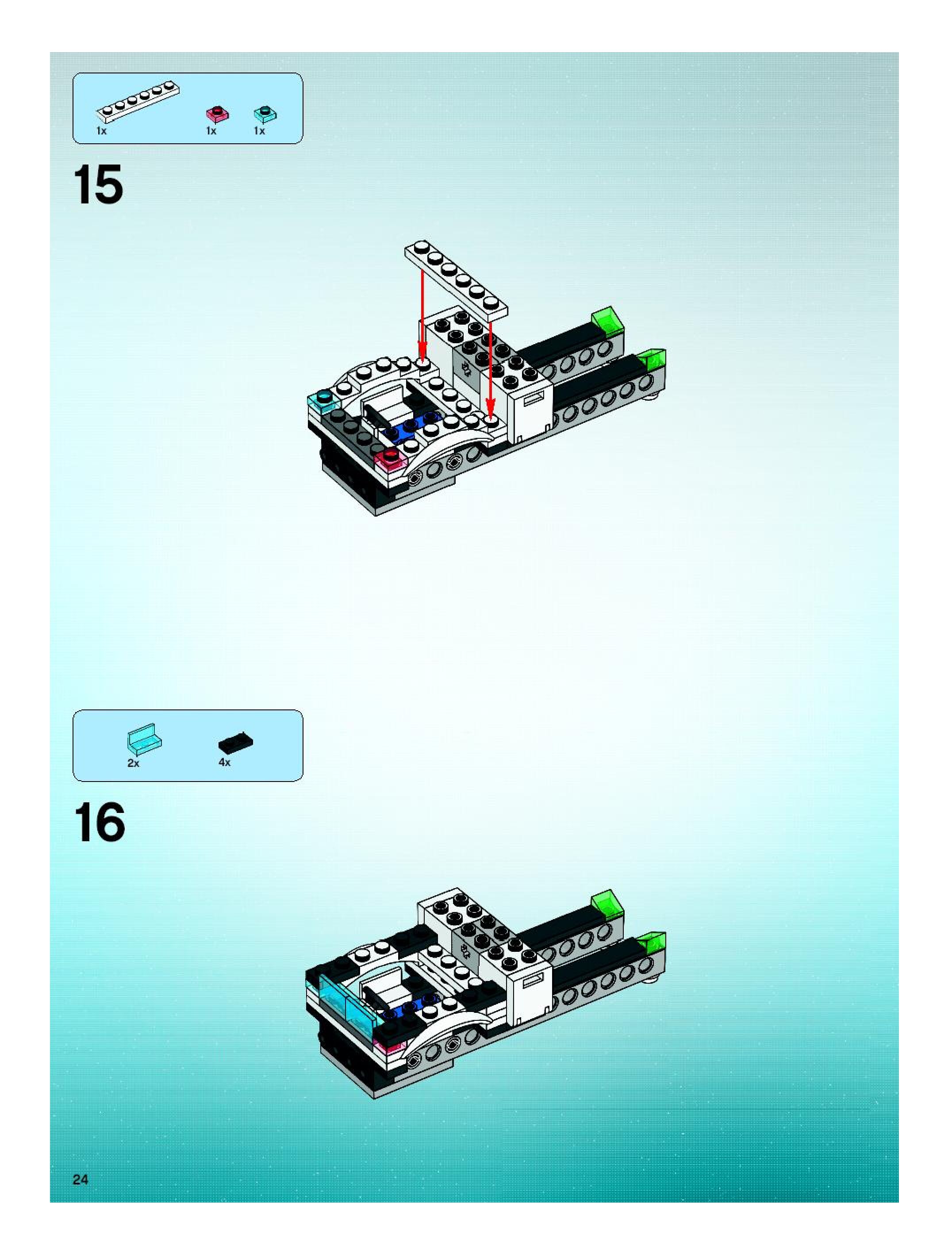 1x 1x 1x

15

2x 4x

16

24