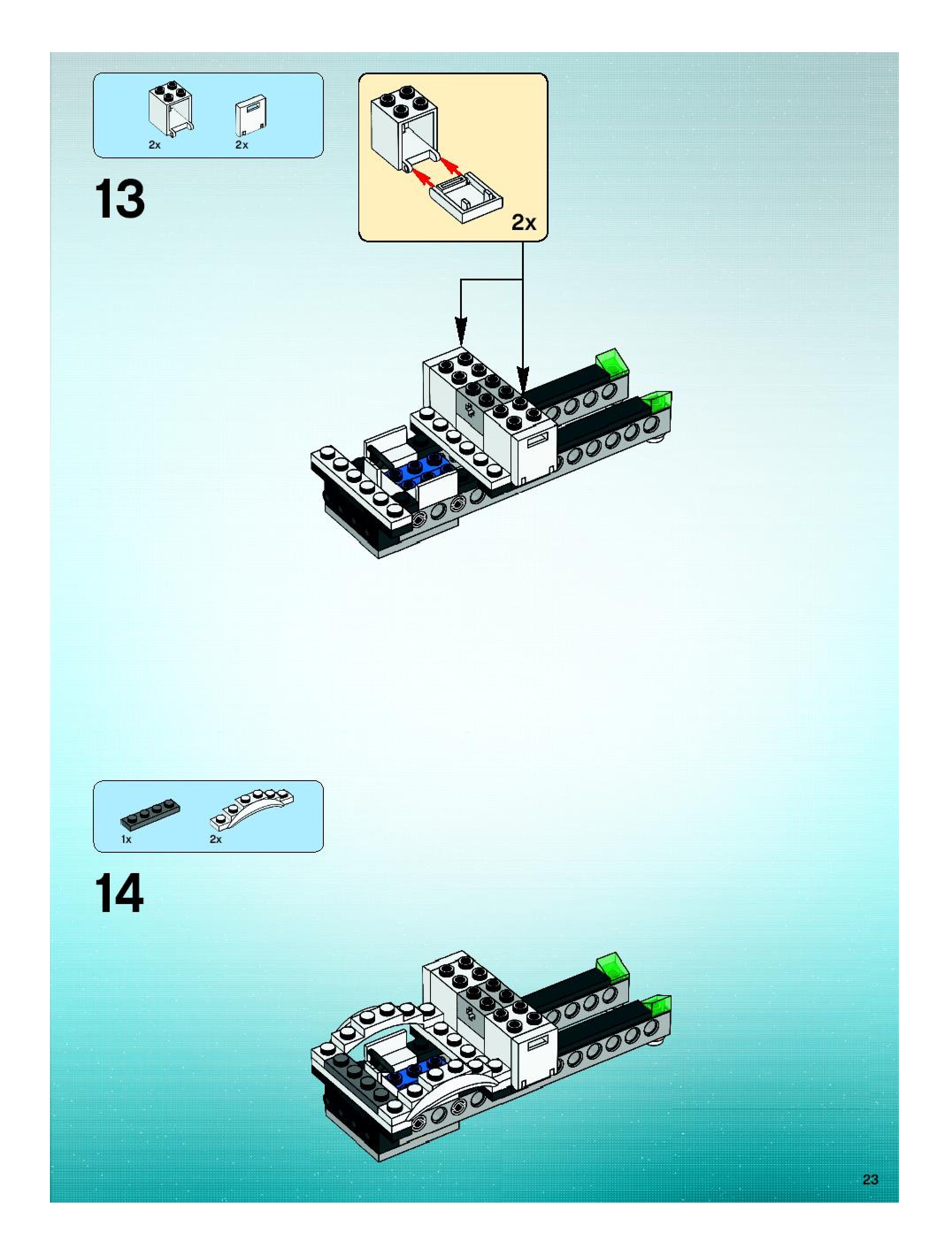 2x 2x

13

2x

1x 2x

14

23