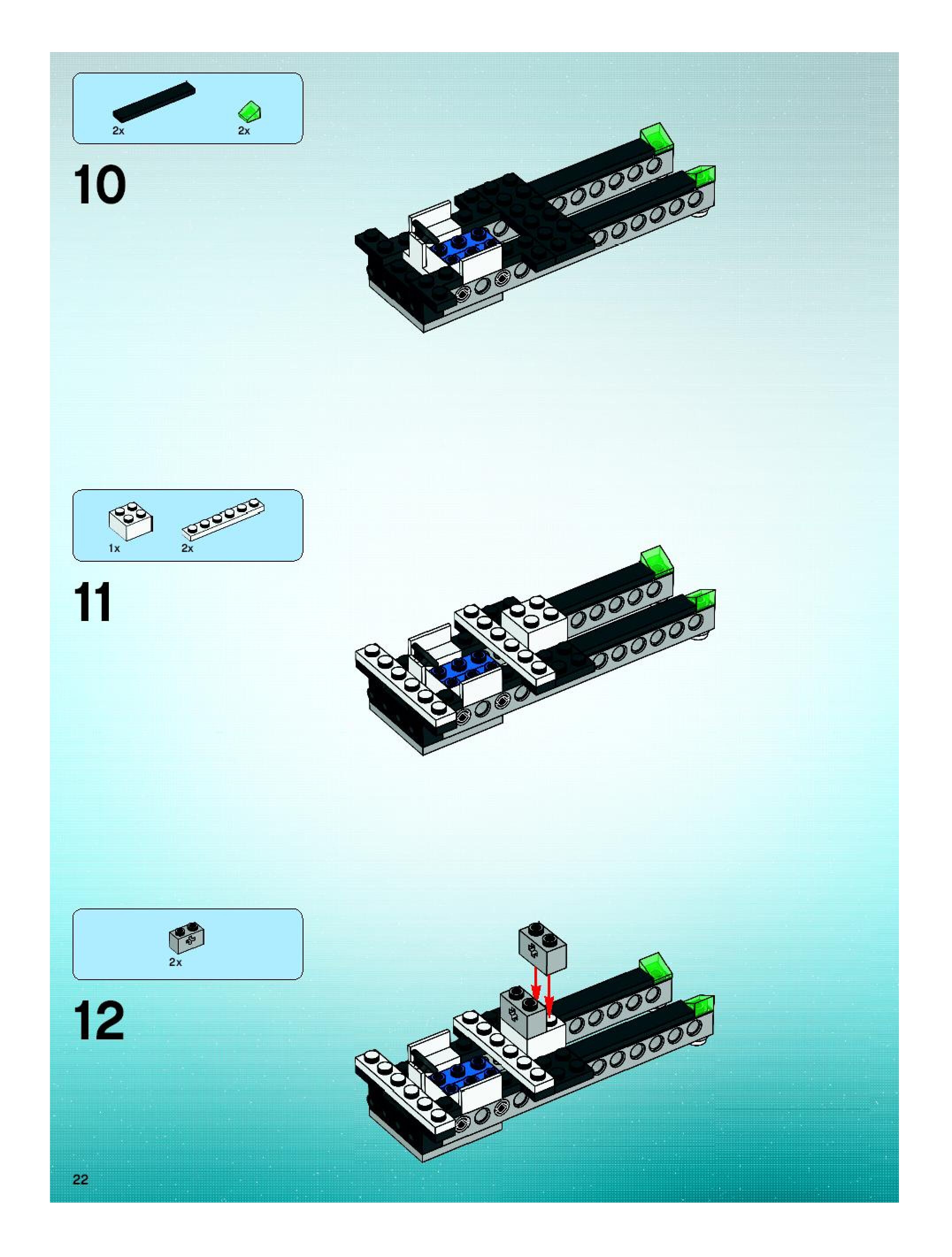 2x
2x

10

1x
2x

11

2x

12

22