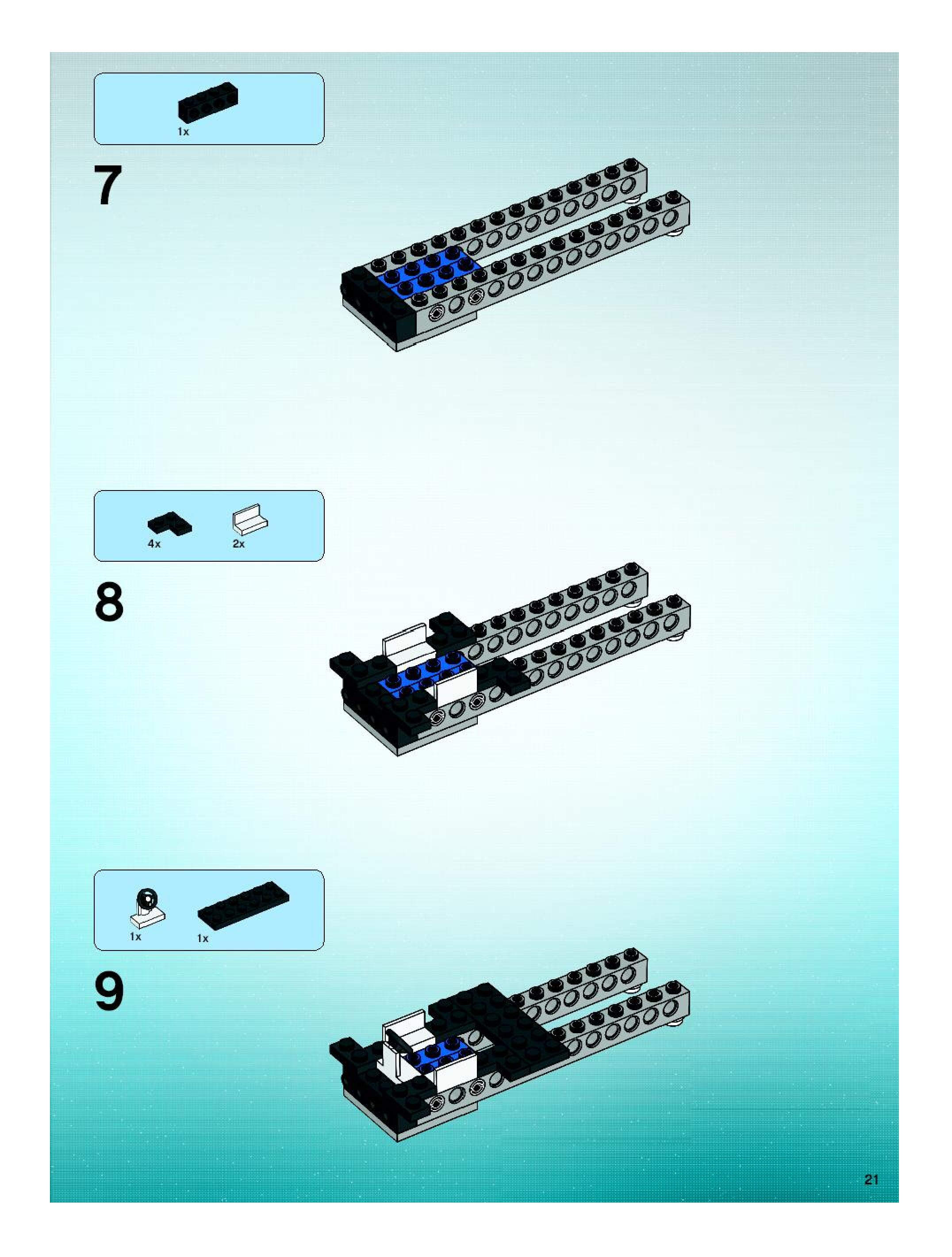 1x

7

4x 2x

8

1x 1x

9

21