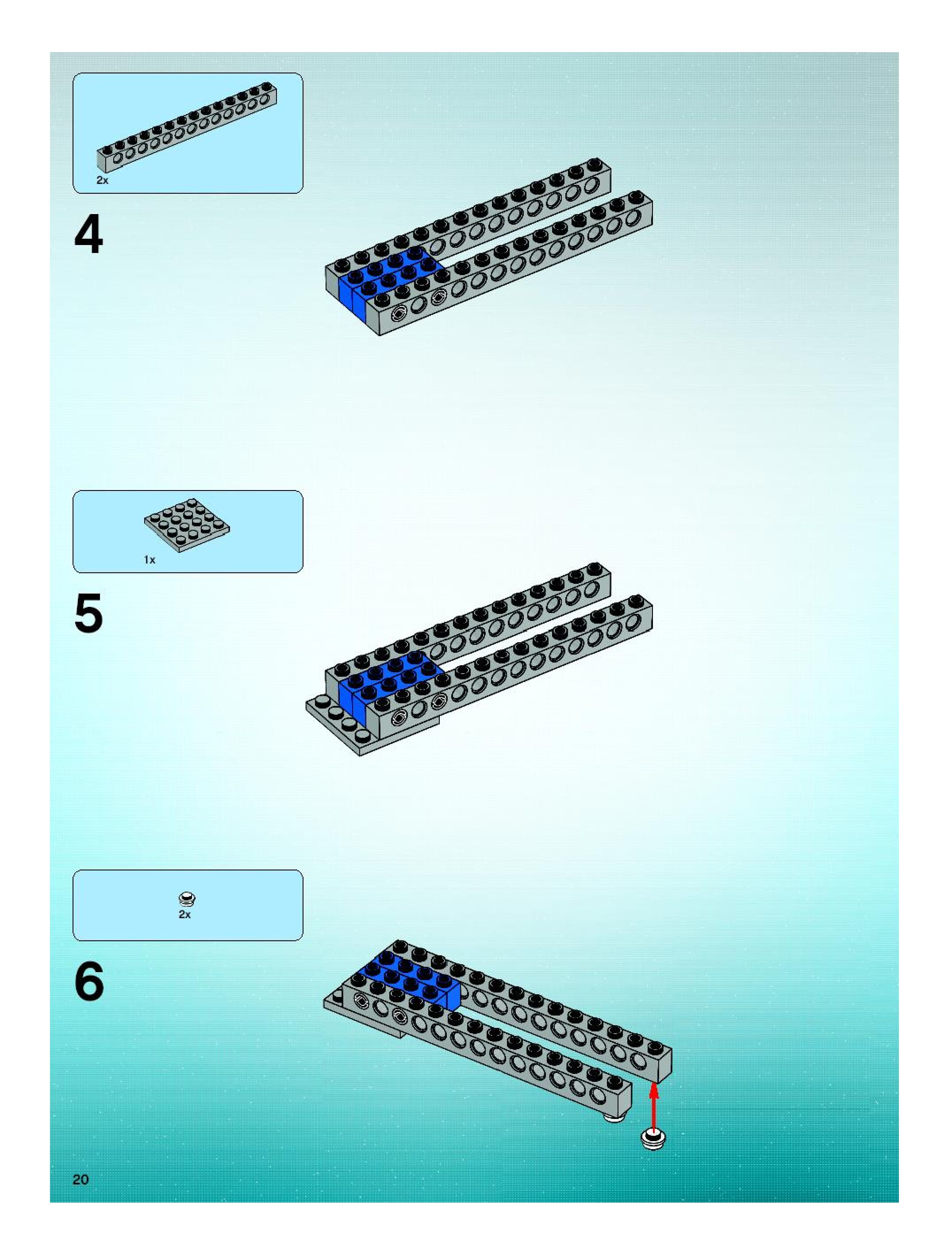 2x

4

1x

5

2x

6

20