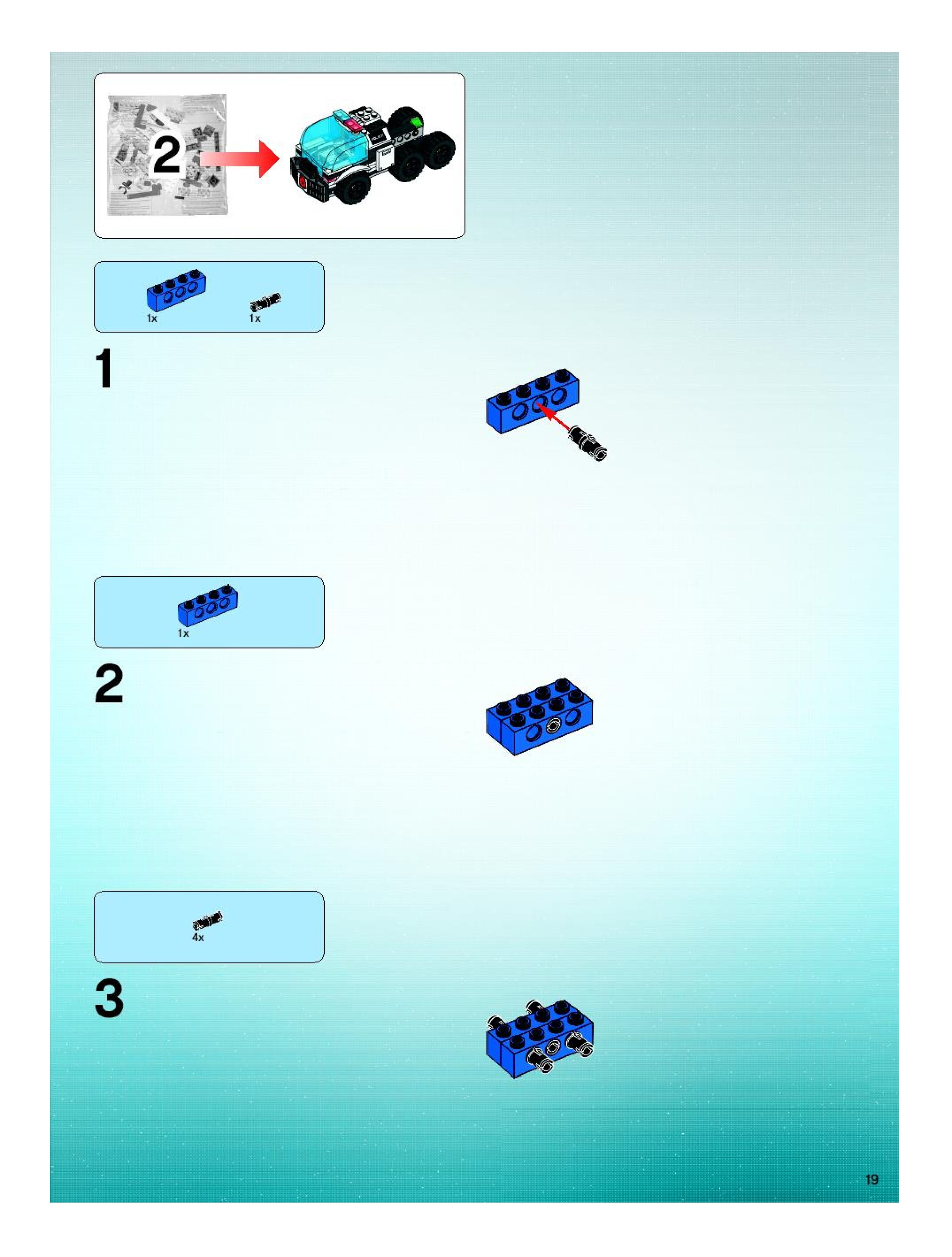 2

1x

1x

1

1x

2

4x

3

19