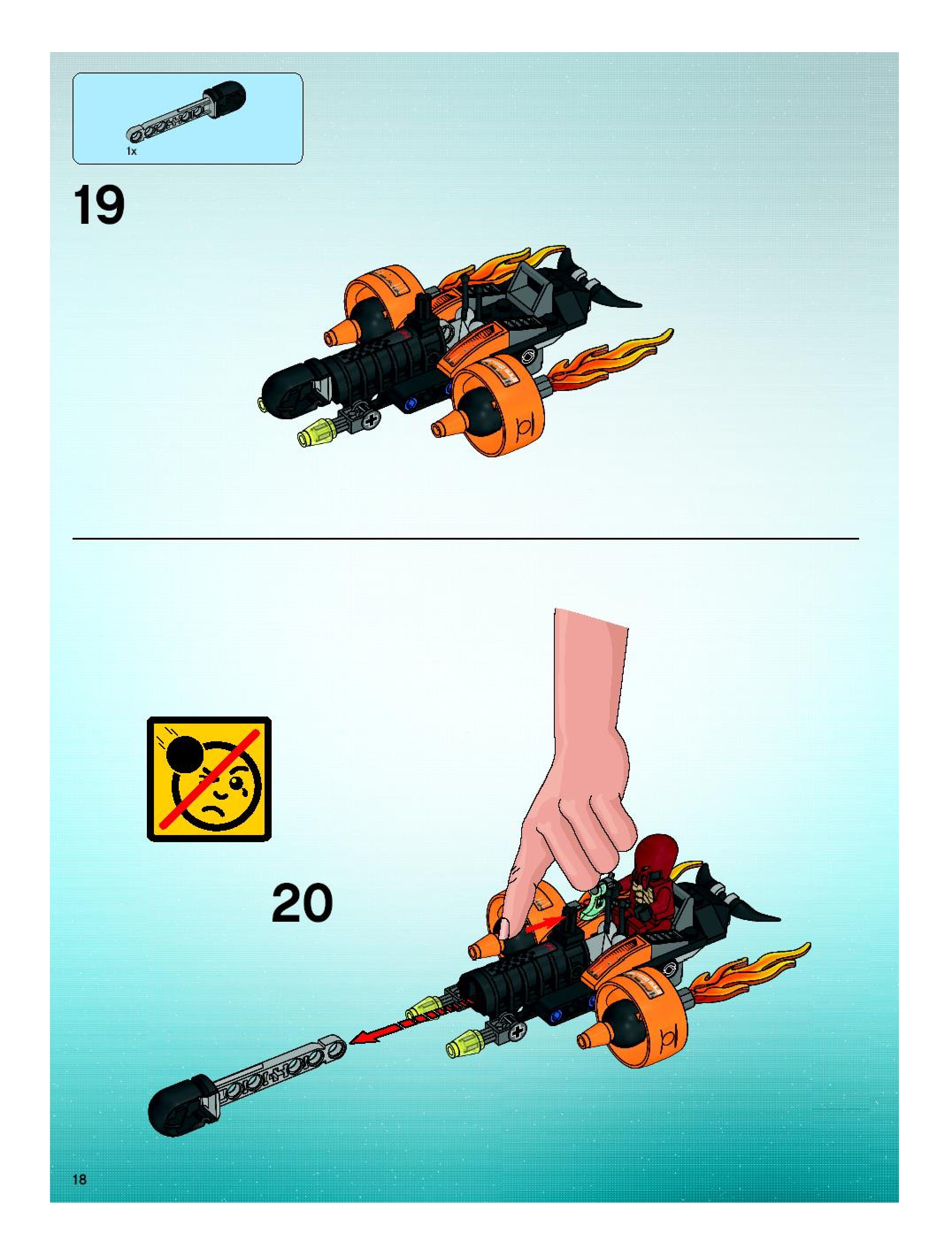 1x

19

20

18